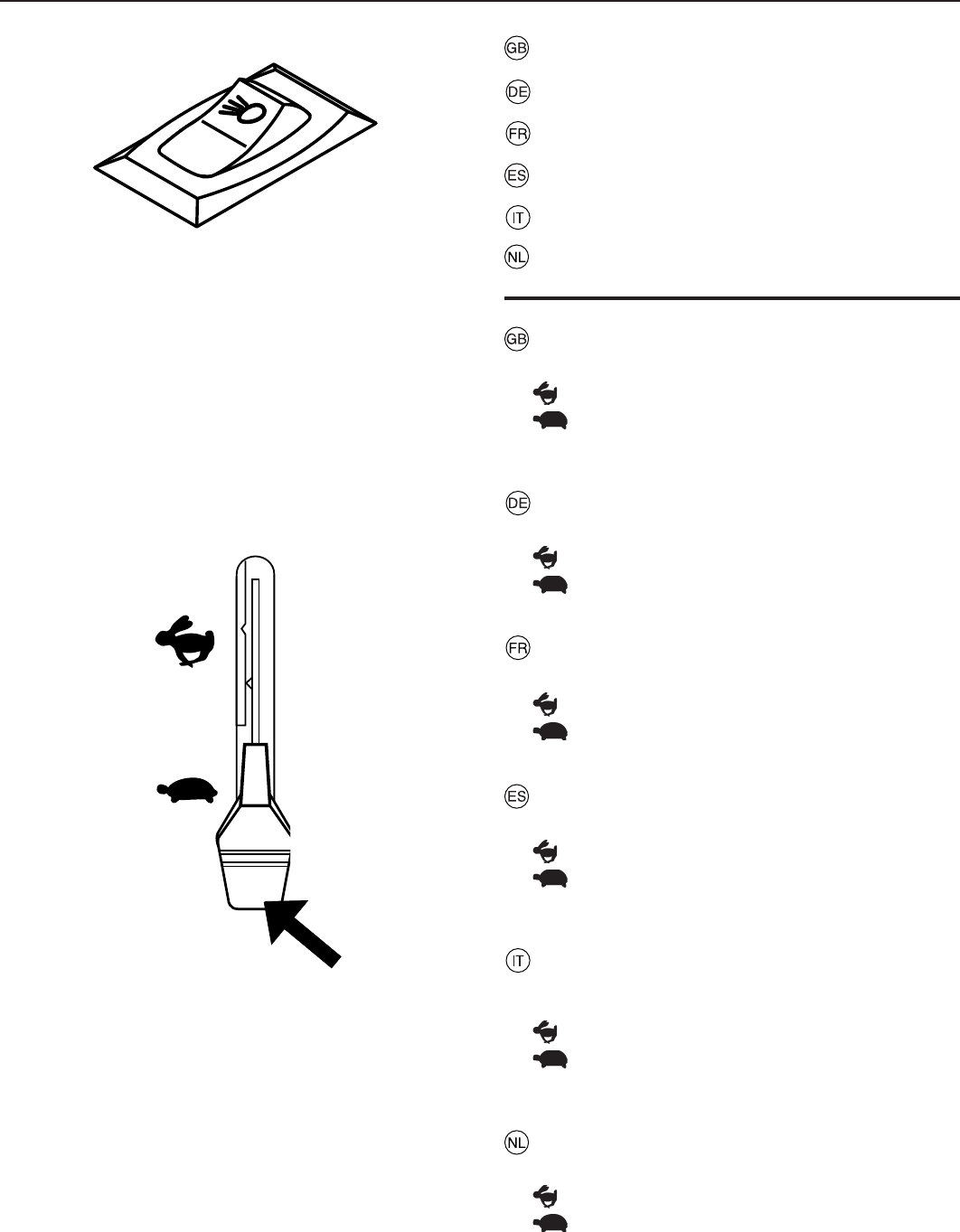 GB
DE
FR
ES
IT
NL

GB

DE

FR

ES

IT

NL