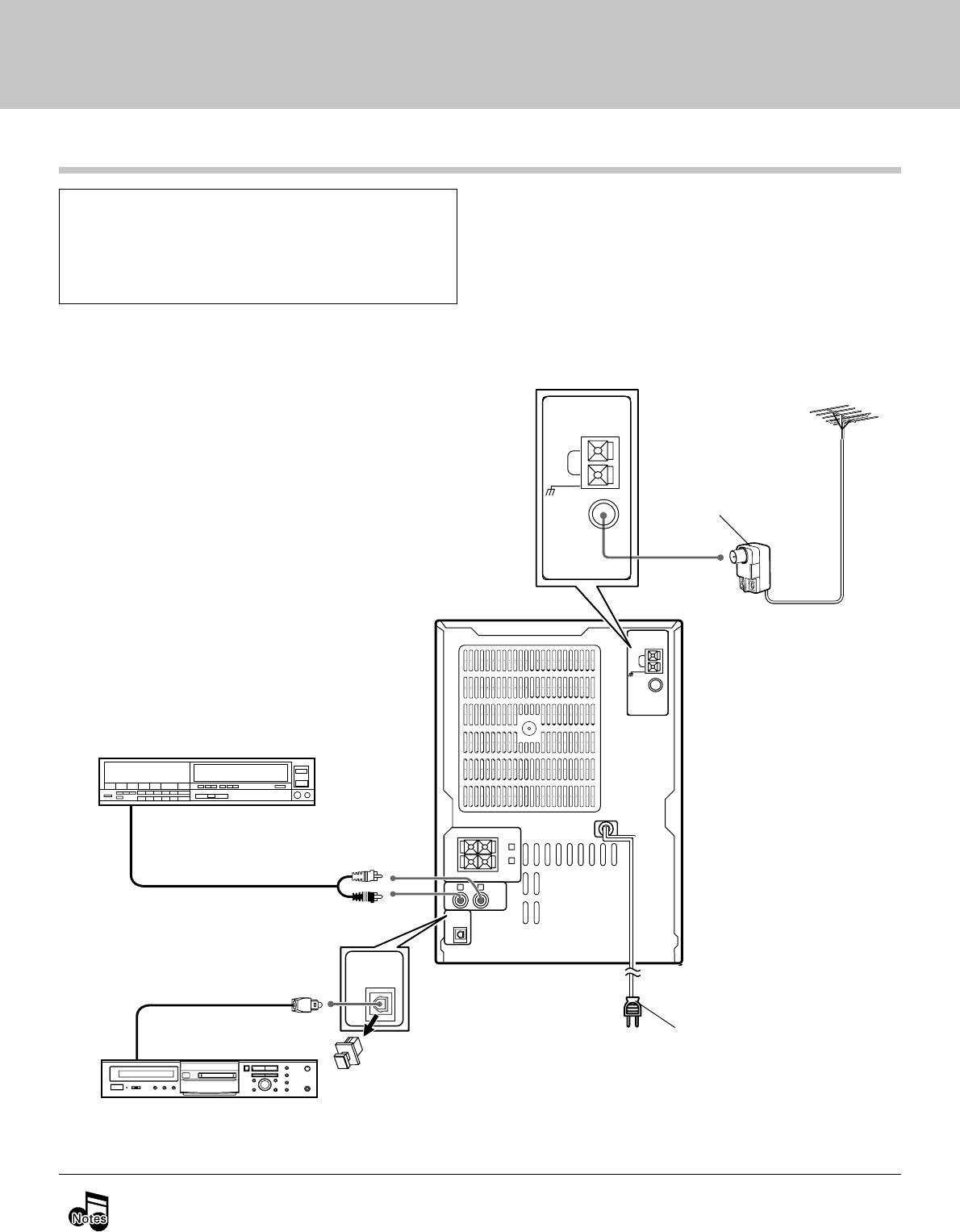 Notes