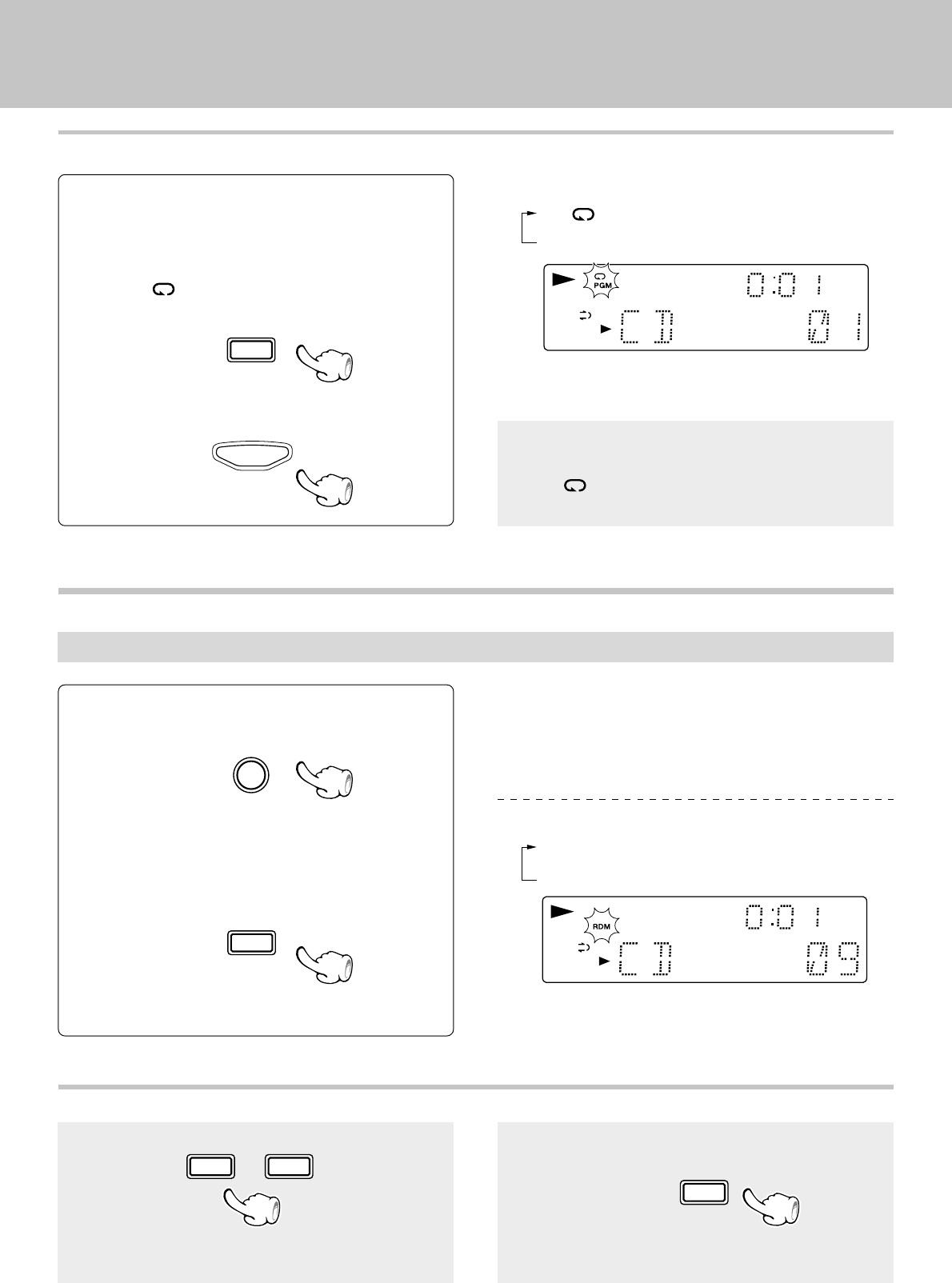 PGM

0:01

CD

01

RDM

0:01

CD

09