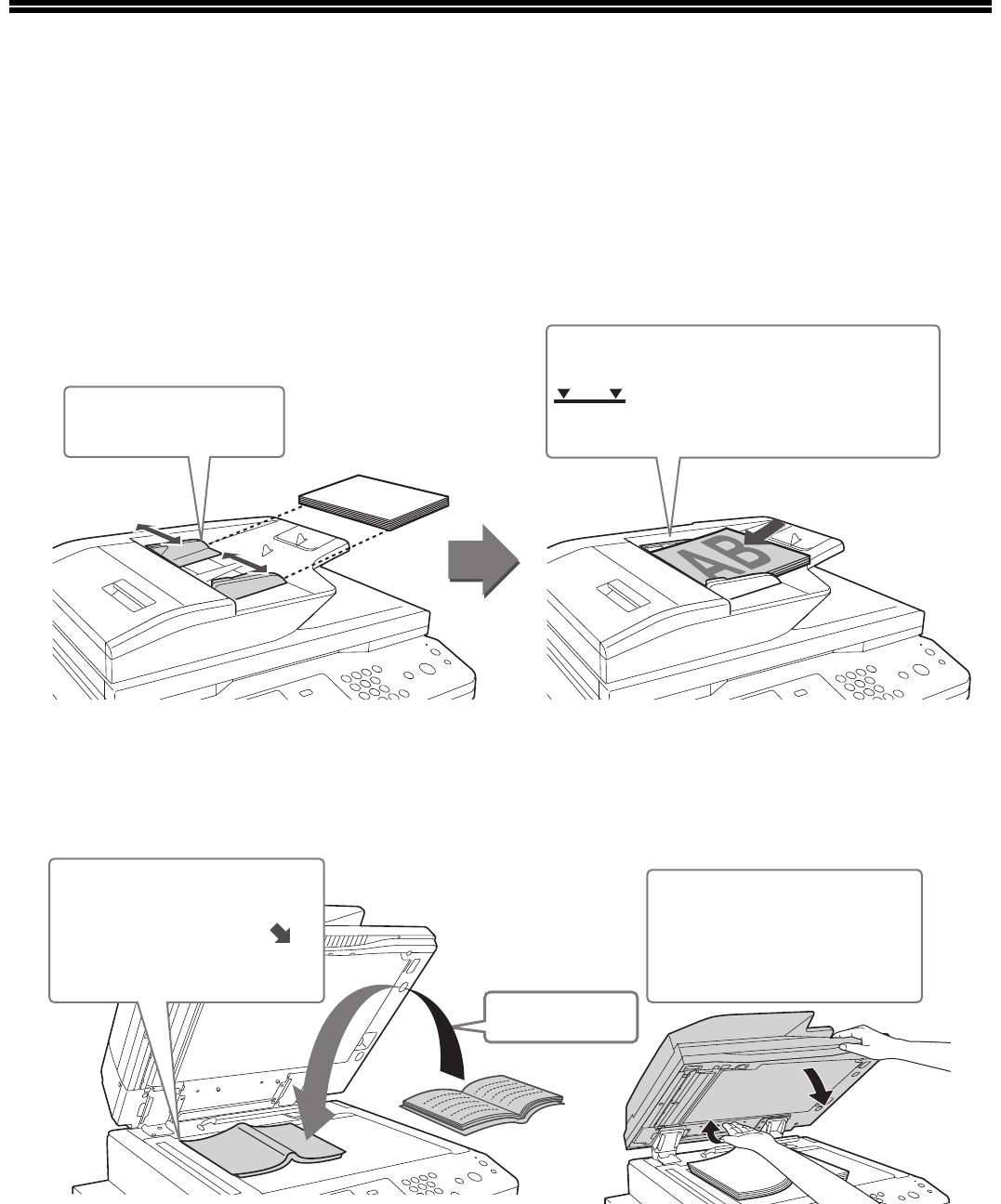 AB