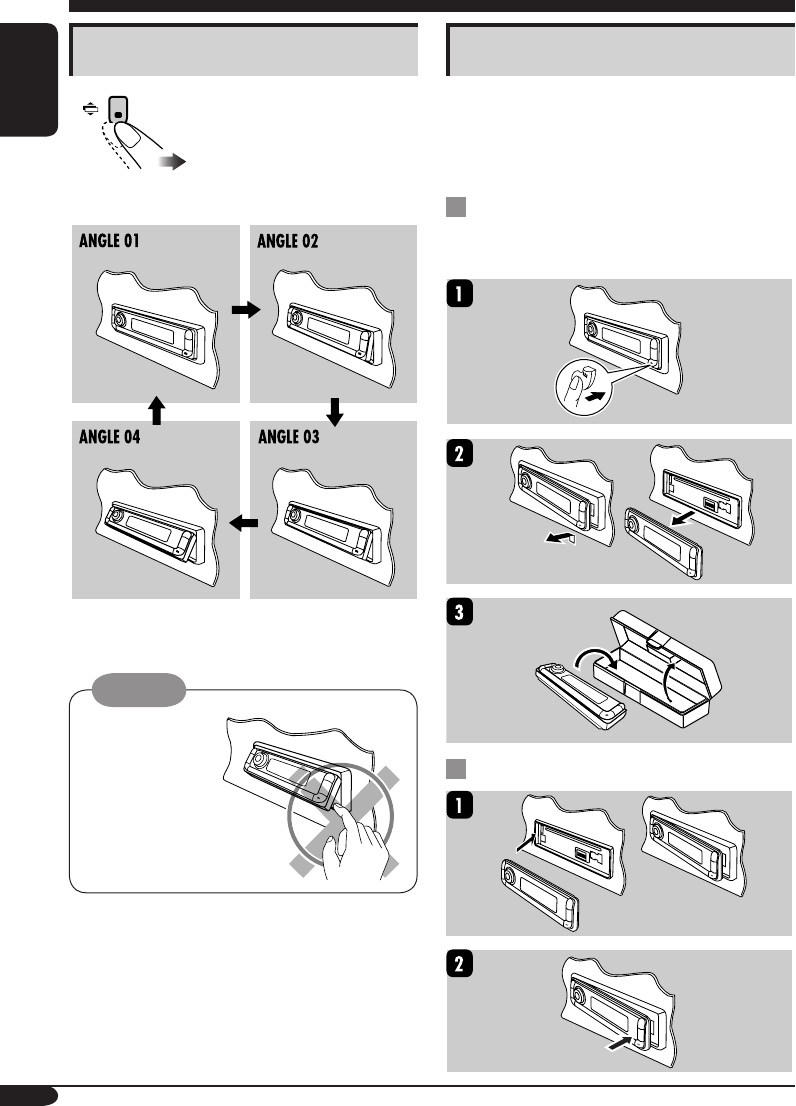 ANGLE 01

ANGLE 02

ANGLE 04

ANGLE 03

1

2

3

1

2