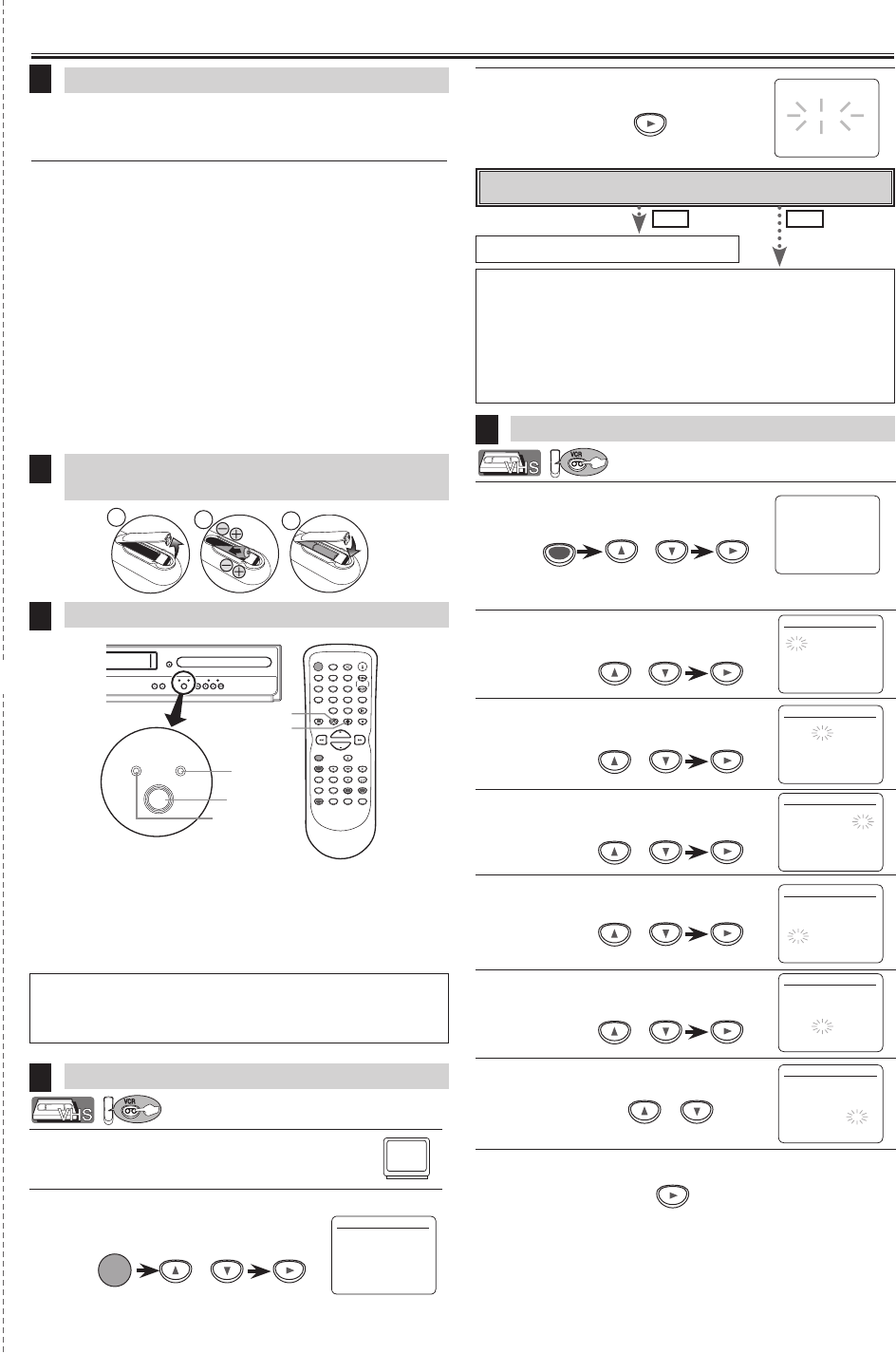 VHS

VCR

VHS

VCR