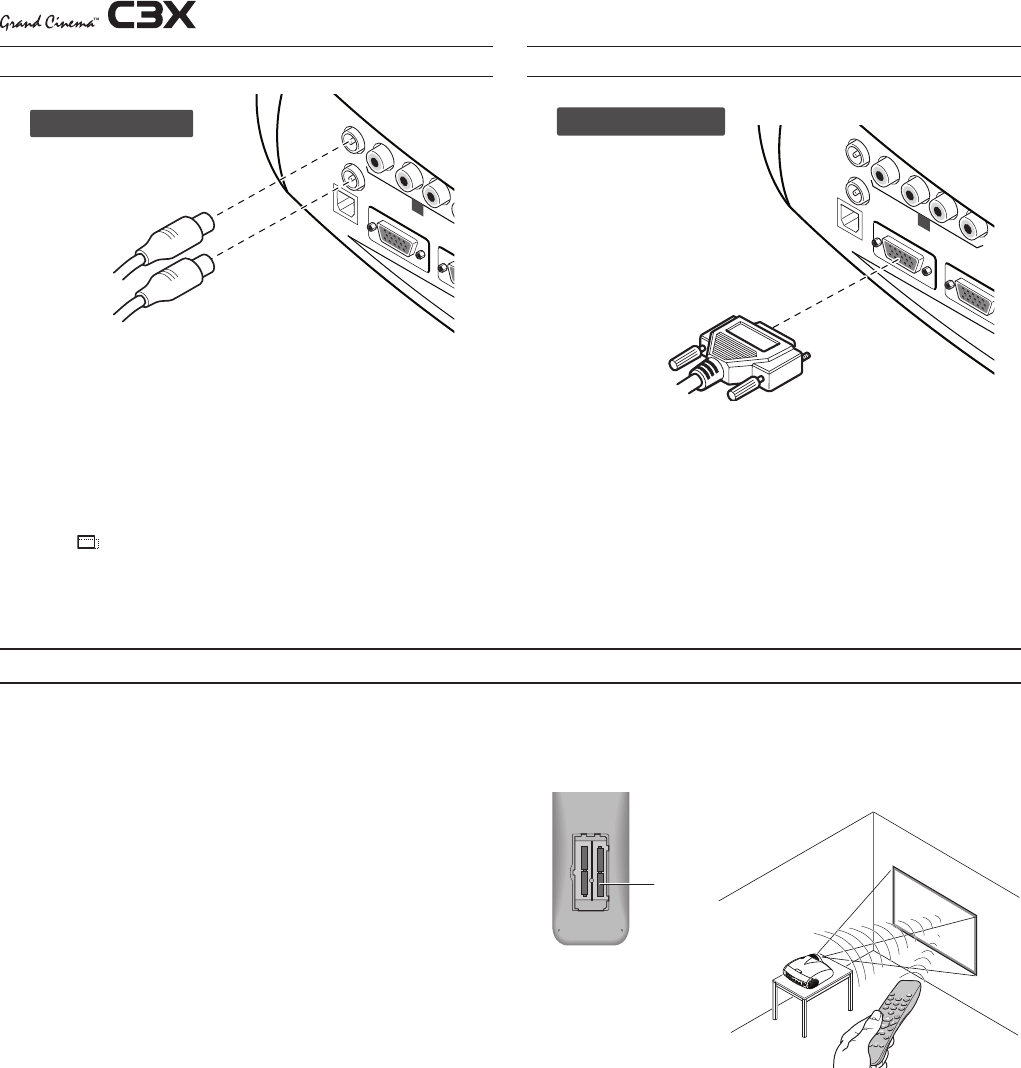 Grand Cinema™ C3X