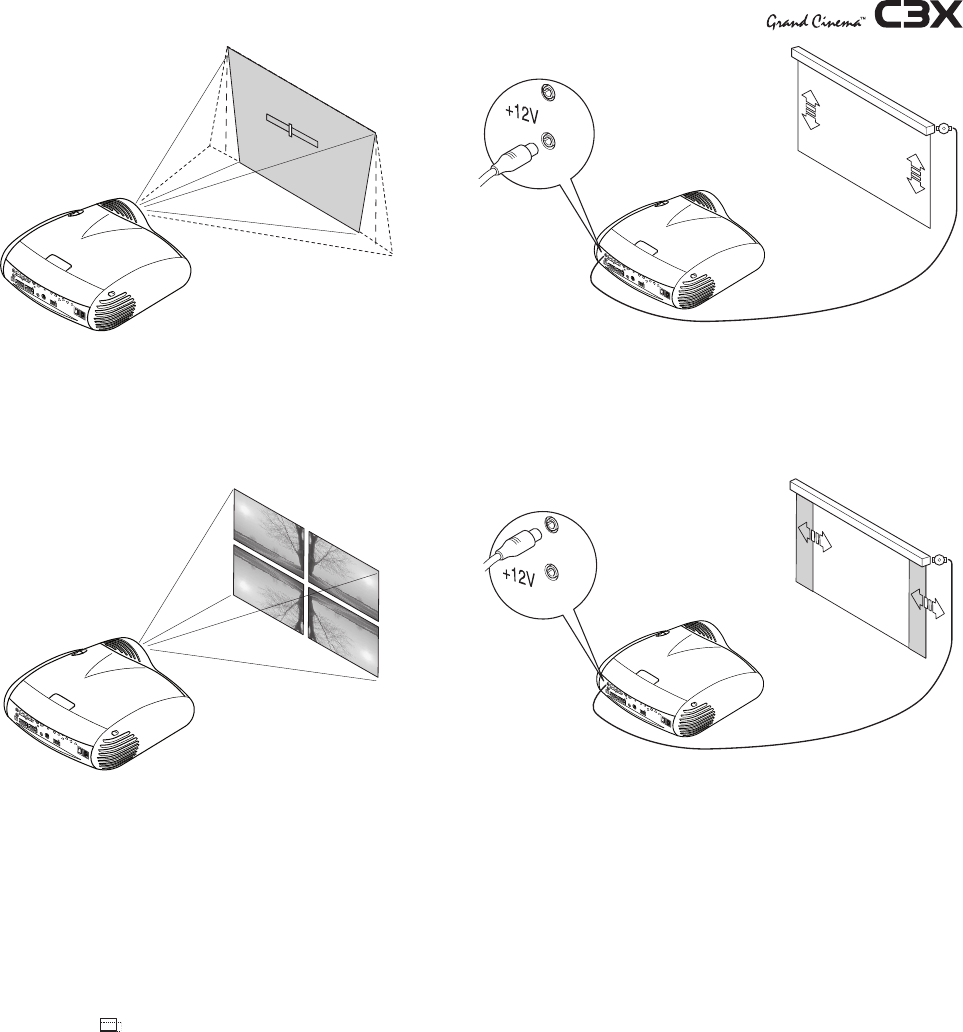 Grand Cinema™ C3X

+12V

+12V