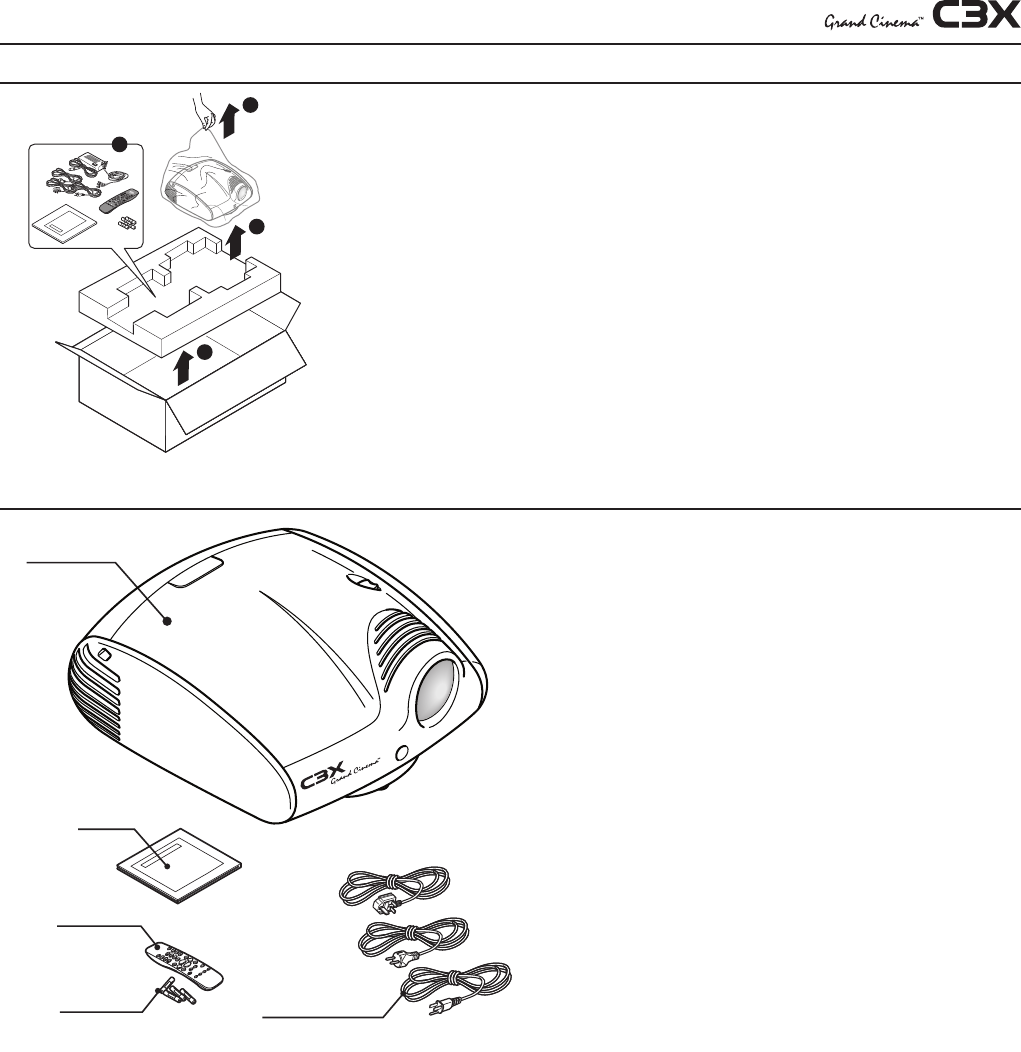 Grand Cinema™ C3X

C3X Grand Cinema™