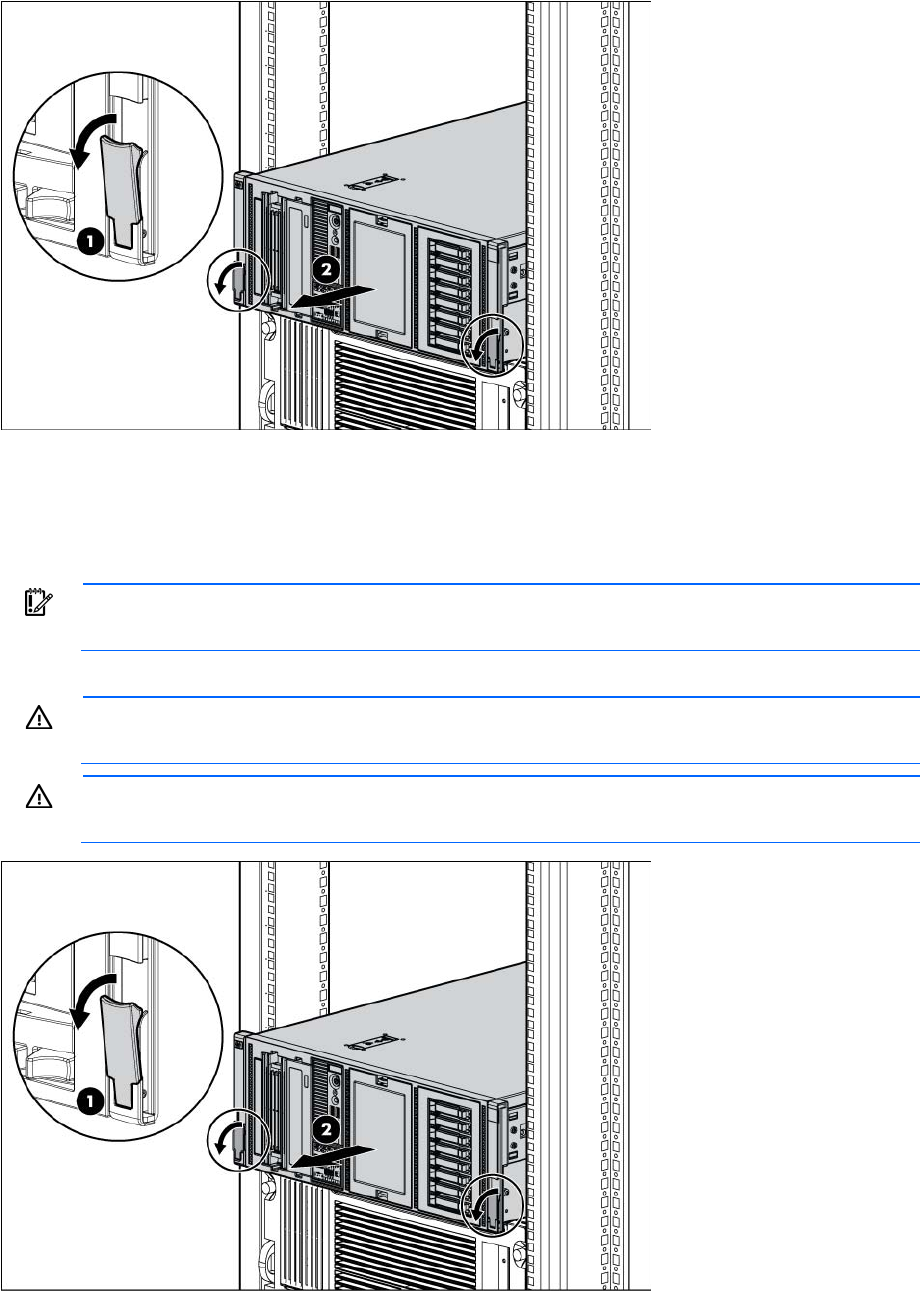 1

2

1

2