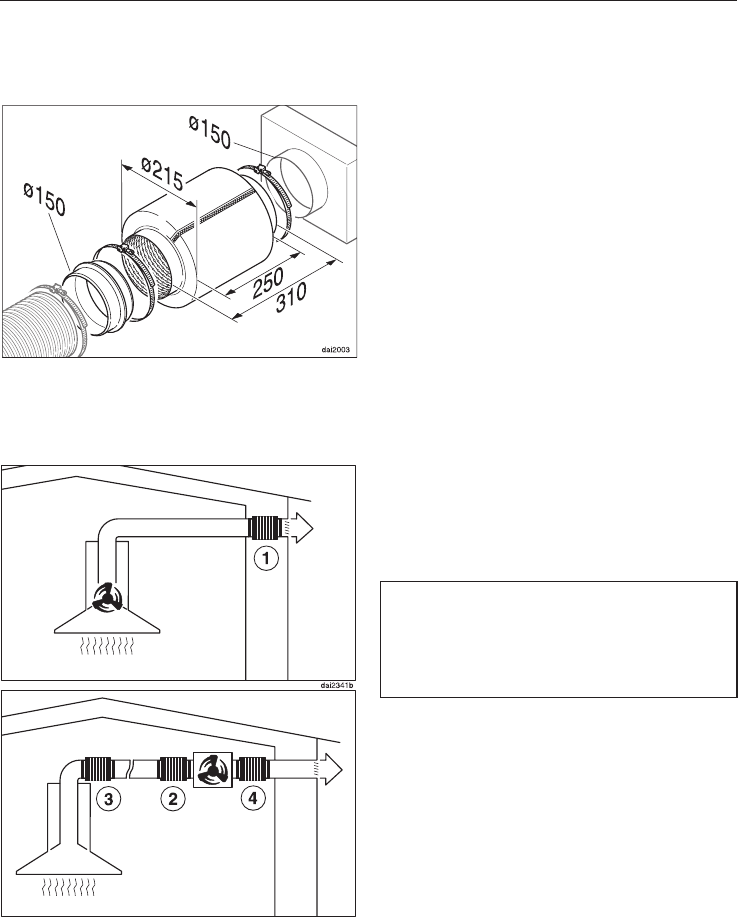 ø150

ø215

ø150

250

310

dai2003

1

dai2341b

3

2

4