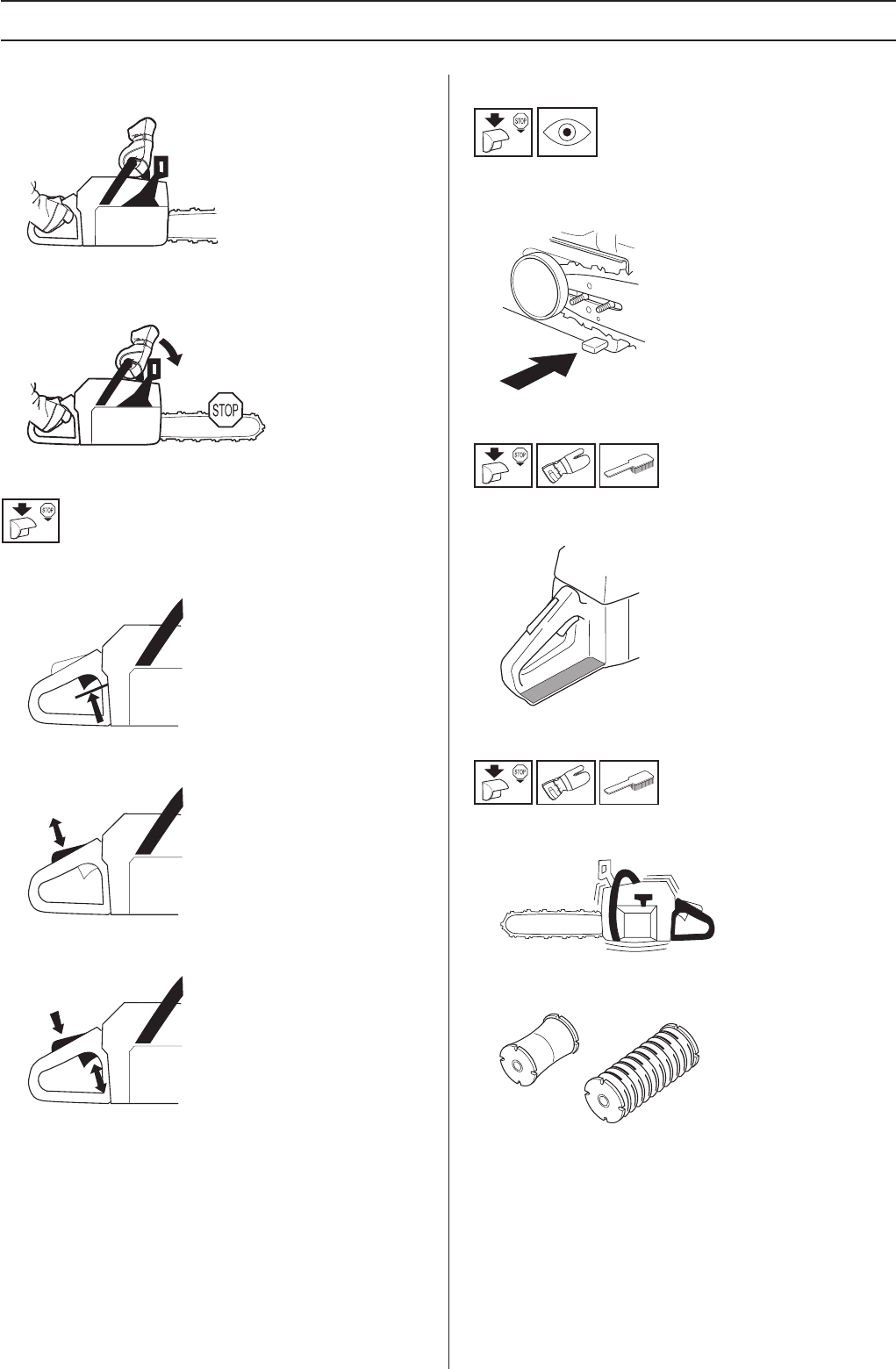 STOP

STOP

STOP

STOP

STOP