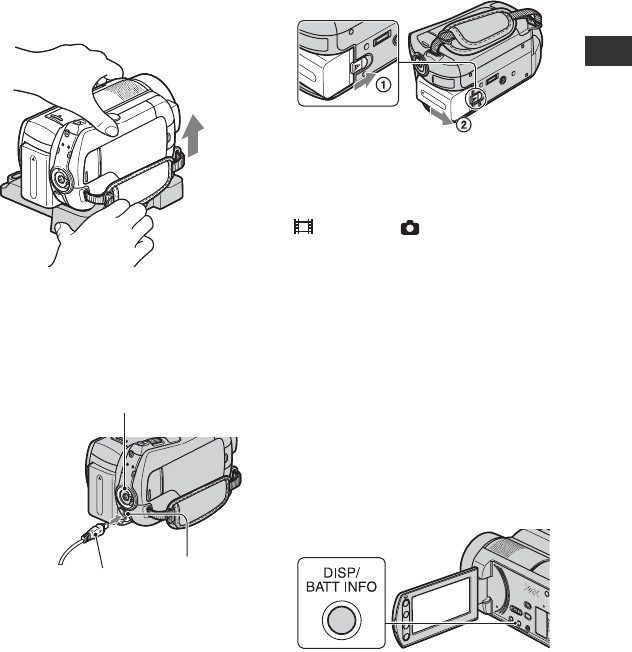 ①
②

DISP/
BATT INFO