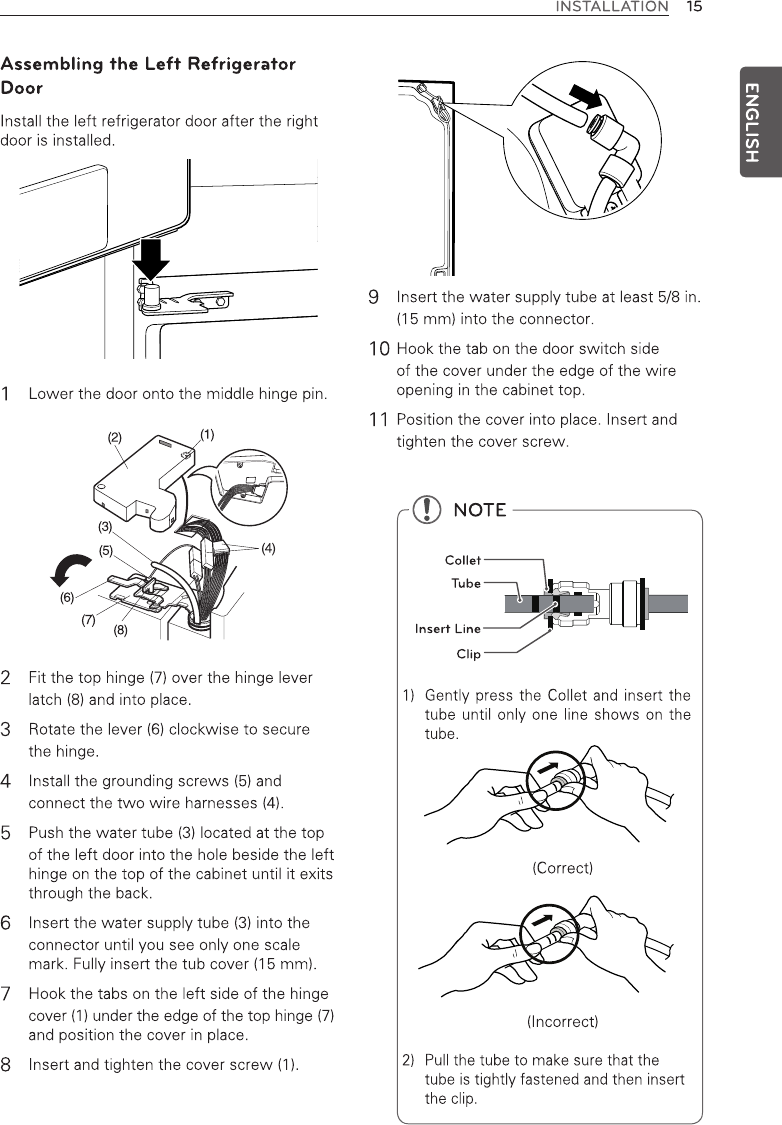 INSTALLATION 15

ENGLISH

Assembling the Left Refrigerator Door

Install the left refrigerator door after the right door is installed.

1 Lower the door onto the middle hinge pin.

(2) (1)
(3)
(5)
(4)
(6)
(7)
(8)

2 Fit the top hinge (7) over the hinge lever latch (8) and into place.

3 Rotate the lever (6) clockwise to secure the hinge.

4 Install the grounding screws (5) and connect the two wire harnesses (4).

5 Push the water tube (3) located at the top of the left door into the hole beside the left hinge on the top of the cabinet until it exits through the back.

6 Insert the water supply tube (3) into the connector until you see only one scale mark. Fully insert the tub cover (15 mm).

7 Hook the tabs on the left side of the hinge cover (1) under the edge of the top hinge (7) and position the cover in place.

8 Insert and tighten the cover screw (1).

9 Insert the water supply tube at least 5/8 in. (15 mm) into the connector.

10 Hook the tab on the door switch side of the cover under the edge of the wire opening in the cabinet top.

11 Position the cover into place. Insert and tighten the cover screw.

NOTE

Collet
Tube
Insert Line
Clip

1) Gently press the Collet and insert the tube until only one line shows on the tube.

(Correct)

(Incorrect)

2) Pull the tube to make sure that the tube is tightly fastened and then insert the clip.