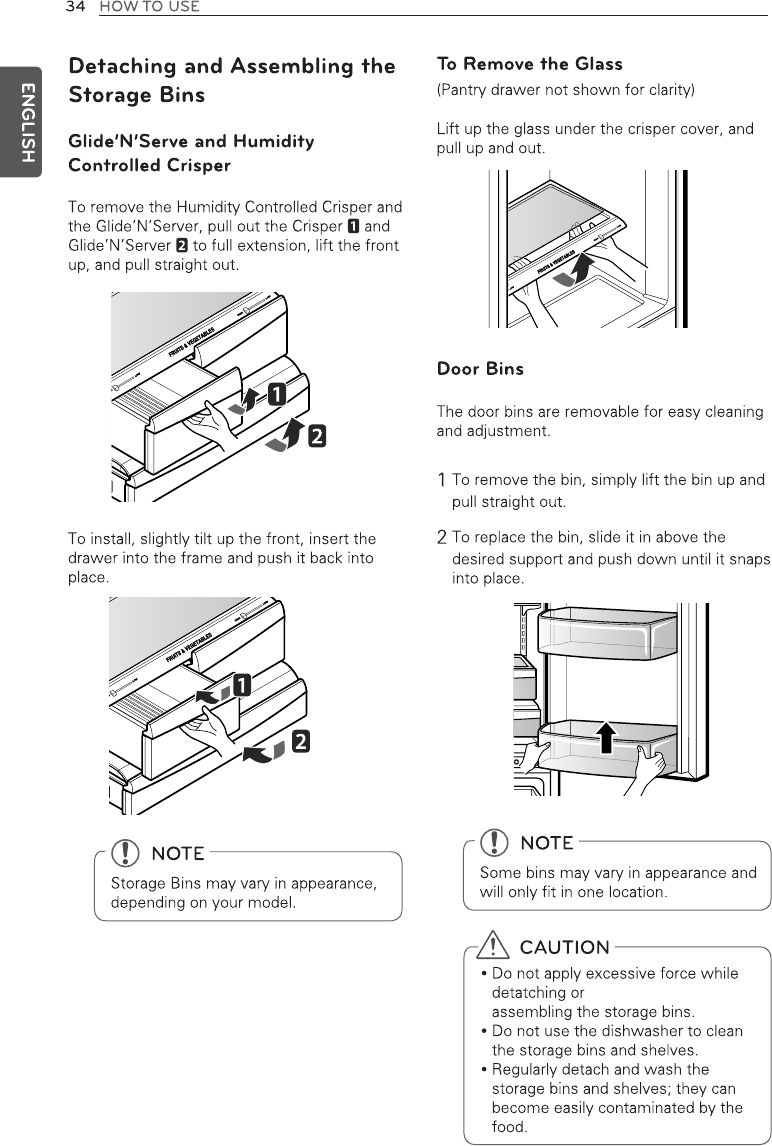 34 HOW TO USE

ENGLISH

Detaching and Assembling the Storage Bins

Glide'N'Serve and Humidity Controlled Crisper

To remove the Humidity Controlled Crisper and the Glide'N'Server, pull out the Crisper 1 and Glide'N'Server 2 to full extension, lift the front up, and pull straight out.

FRUITS & VEGETABLES

1

2

To install, slightly tilt up the front, insert the drawer into the frame and push it back into place.

FRUITS & VEGETABLES

1

2

NOTE
Storage Bins may vary in appearance, depending on your model.

To Remove the Glass

(Pantry drawer not shown for clarity)

Lift up the glass under the crisper cover, and pull up and out.

FRUITS & VEGETABLES

Door Bins

The door bins are removable for easy cleaning and adjustment.

1 To remove the bin, simply lift the bin up and pull straight out.

2 To replace the bin, slide it in above the desired support and push down until it snaps into place.

NOTE
Some bins may vary in appearance and will only fit in one location.

CAUTION
• Do not apply excessive force while detatching or assembling the storage bins.
• Do not use the dishwasher to clean the storage bins and shelves.
• Regularly detach and wash the storage bins and shelves; they can become easily contaminated by the food.