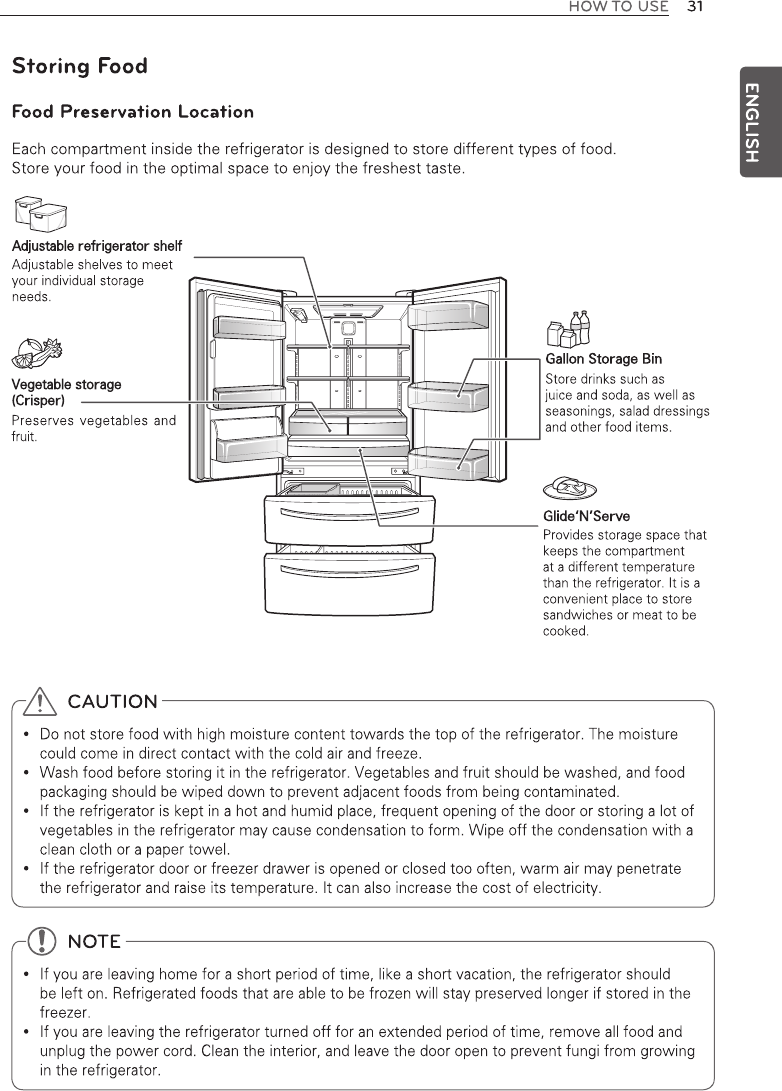 HOW TO USE 31

ENGLISH

Storing Food

Food Preservation Location

Each compartment inside the refrigerator is designed to store different types of food. Store your food in the optimal space to enjoy the freshest taste.

Adjustable refrigerator shelf
Adjustable shelves to meet your individual storage needs.

Vegetable storage (Crisper)
Preserves vegetables and fruit.

Gallon Storage Bin
Store drinks such as juice and soda, as well as seasonings, salad dressings and other food items.

Glide'N'Serve
Provides storage space that keeps the compartment at a different temperature than the refrigerator. It is a convenient place to store sandwiches or meat to be cooked.

CAUTION

• Do not store food with high moisture content towards the top of the refrigerator. The moisture could come in direct contact with the cold air and freeze.
• Wash food before storing it in the refrigerator. Vegetables and fruit should be washed, and food packaging should be wiped down to prevent adjacent foods from being contaminated.
• If the refrigerator is kept in a hot and humid place, frequent opening of the door or storing a lot of vegetables in the refrigerator may cause condensation to form. Wipe off the condensation with a clean cloth or a paper towel.
• If the refrigerator door or freezer drawer is opened or closed too often, warm air may penetrate the refrigerator and raise its temperature. It can also increase the cost of electricity.

NOTE

• If you are leaving home for a short period of time, like a short vacation, the refrigerator should be left on. Refrigerated foods that are able to be frozen will stay preserved longer if stored in the freezer.
• If you are leaving the refrigerator turned off for an extended period of time, remove all food and unplug the power cord. Clean the interior, and leave the door open to prevent fungi from growing in the refrigerator.