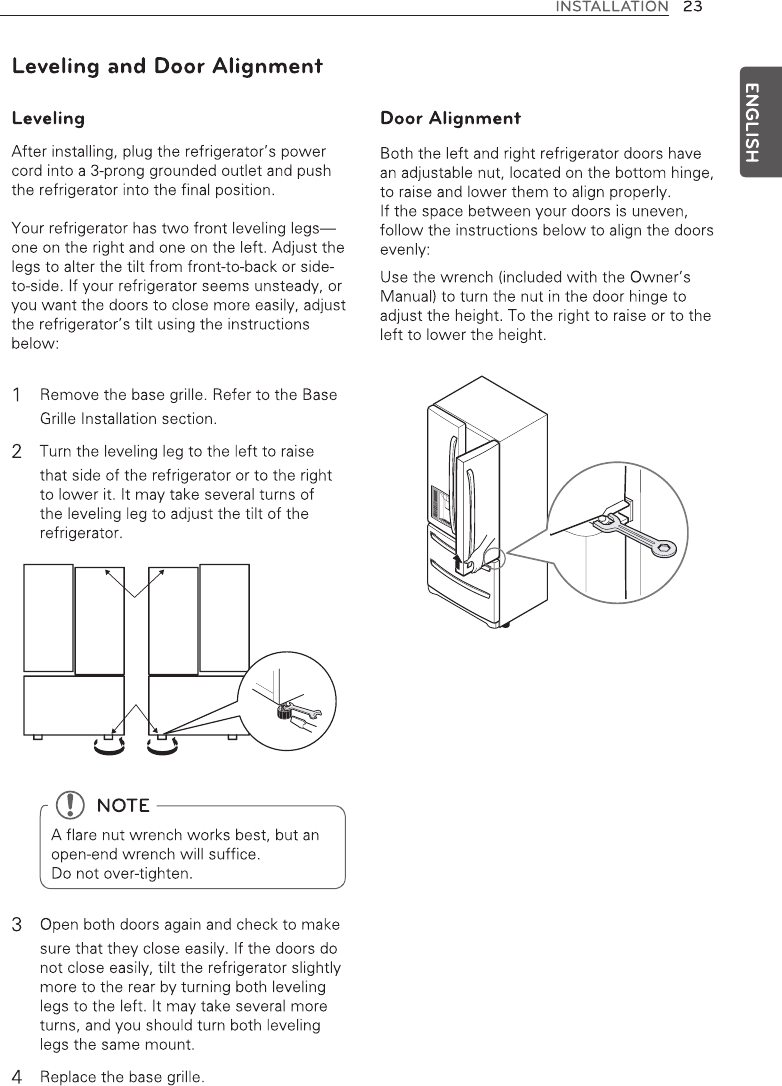 INSTALLATION 23

ENGLISH

Leveling and Door Alignment

Leveling

After installing, plug the refrigerator's power cord into a 3-prong grounded outlet and push the refrigerator into the final position.

Your refrigerator has two front leveling legs—one on the right and one on the left. Adjust the legs to alter the tilt from front-to-back or side-to-side. If your refrigerator seems unsteady, or you want the doors to close more easily, adjust the refrigerator's tilt using the instructions below:

1 Remove the base grille. Refer to the Base Grille Installation section.

2 Turn the leveling leg to the left to raise that side of the refrigerator or to the right to lower it. It may take several turns of the leveling leg to adjust the tilt of the refrigerator.

NOTE

A flare nut wrench works best, but an open-end wrench will suffice.
Do not over-tighten.

3 Open both doors again and check to make sure that they close easily. If the doors do not close easily, tilt the refrigerator slightly more to the rear by turning both leveling legs to the left. It may take several more turns, and you should turn both leveling legs the same mount.

4 Replace the base grille.

Door Alignment

Both the left and right refrigerator doors have an adjustable nut, located on the bottom hinge, to raise and lower them to align properly.
If the space between your doors is uneven, follow the instructions below to align the doors evenly:

Use the wrench (included with the Owner's Manual) to turn the nut in the door hinge to adjust the height. To the right to raise or to the left to lower the height.