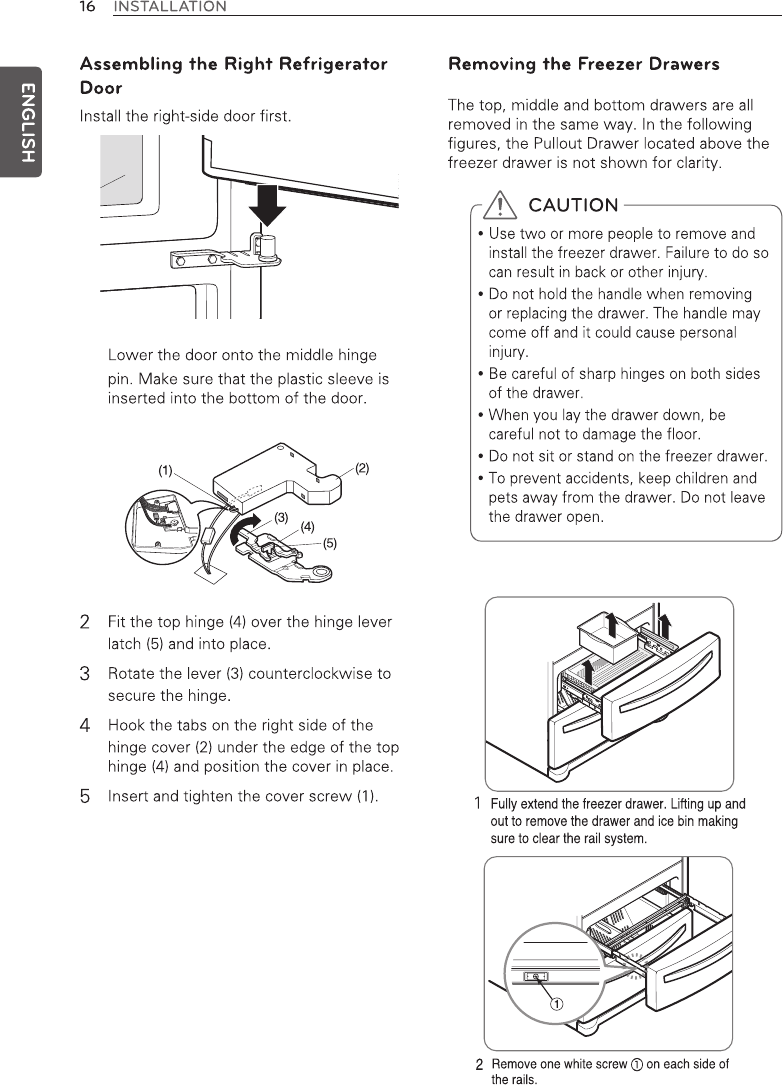 16 INSTALLATION

ENGLISH

Assembling the Right Refrigerator Door

Install the right-side door first.

Lower the door onto the middle hinge pin. Make sure that the plastic sleeve is inserted into the bottom of the door.

(1) (2) (3) (4) (5)

2 Fit the top hinge (4) over the hinge lever latch (5) and into place.

3 Rotate the lever (3) counterclockwise to secure the hinge.

4 Hook the tabs on the right side of the hinge cover (2) under the edge of the top hinge (4) and position the cover in place.

5 Insert and tighten the cover screw (1).

Removing the Freezer Drawers

The top, middle and bottom drawers are all removed in the same way. In the following figures, the Pullout Drawer located above the freezer drawer is not shown for clarity.

CAUTION

• Use two or more people to remove and install the freezer drawer. Failure to do so can result in back or other injury.
• Do not hold the handle when removing or replacing the drawer. The handle may come off and it could cause personal injury.
• Be careful of sharp hinges on both sides of the drawer.
• When you lay the drawer down, be careful not to damage the floor.
• Do not sit or stand on the freezer drawer.
• To prevent accidents, keep children and pets away from the drawer. Do not leave the drawer open.

1 Fully extend the freezer drawer. Lifting up and out to remove the drawer and ice bin making sure to clear the rail system.

①

2 Remove one white screw ① on each side of the rails.