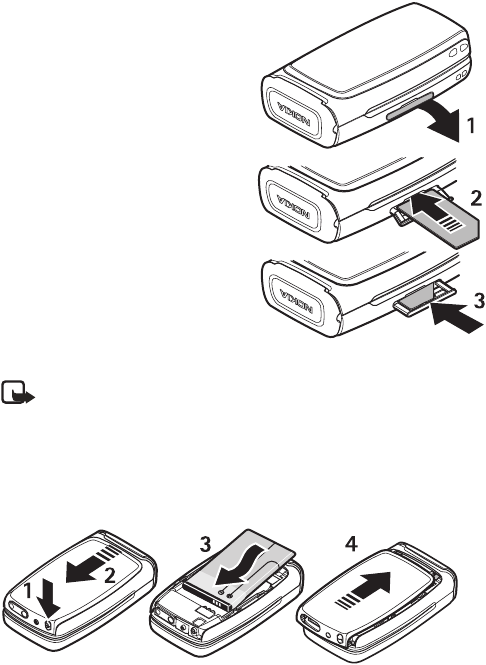 NOKIA

1

NOKIA

2

NOKIA

3

1

2

3

4