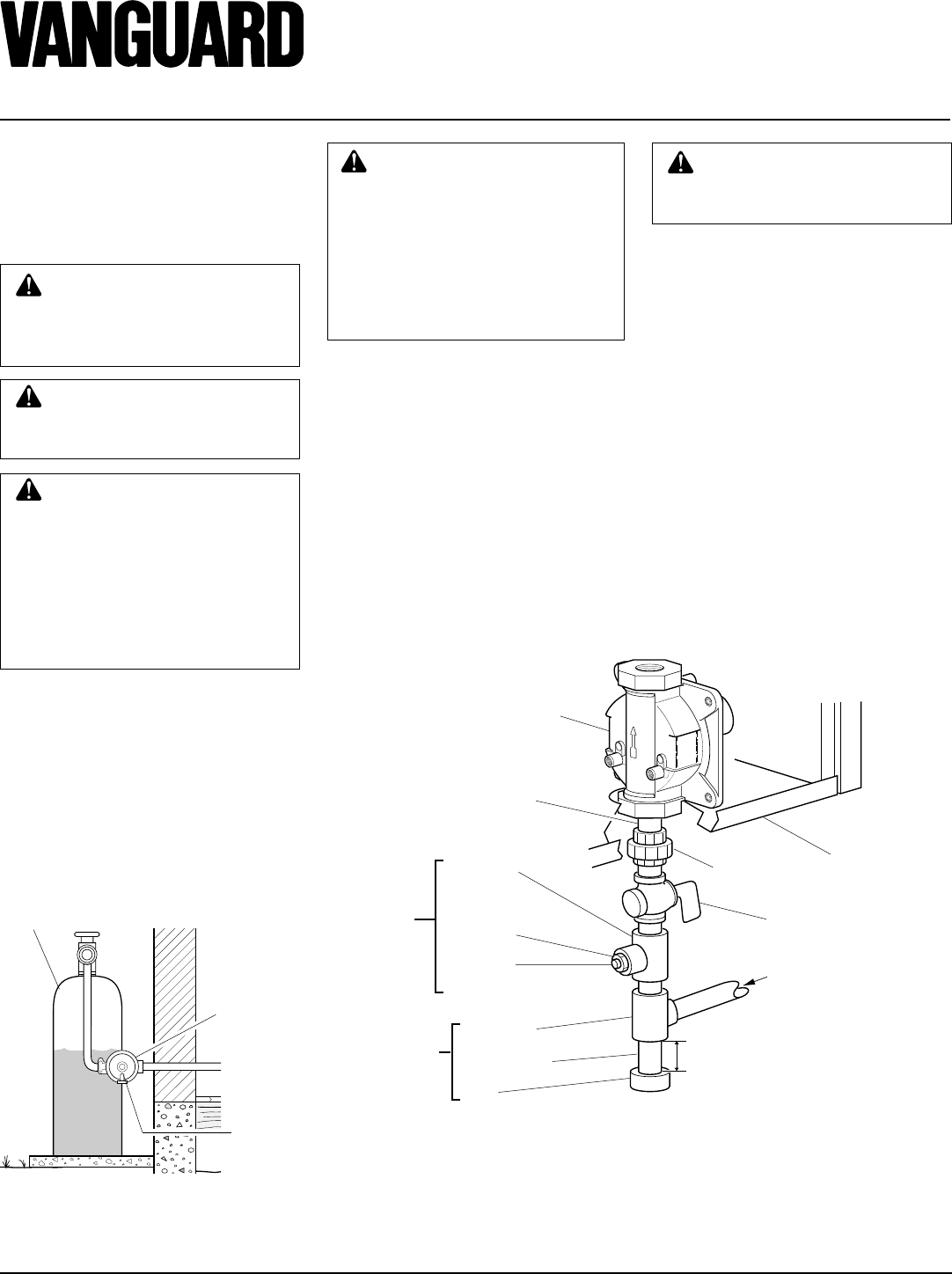 VANGUARD