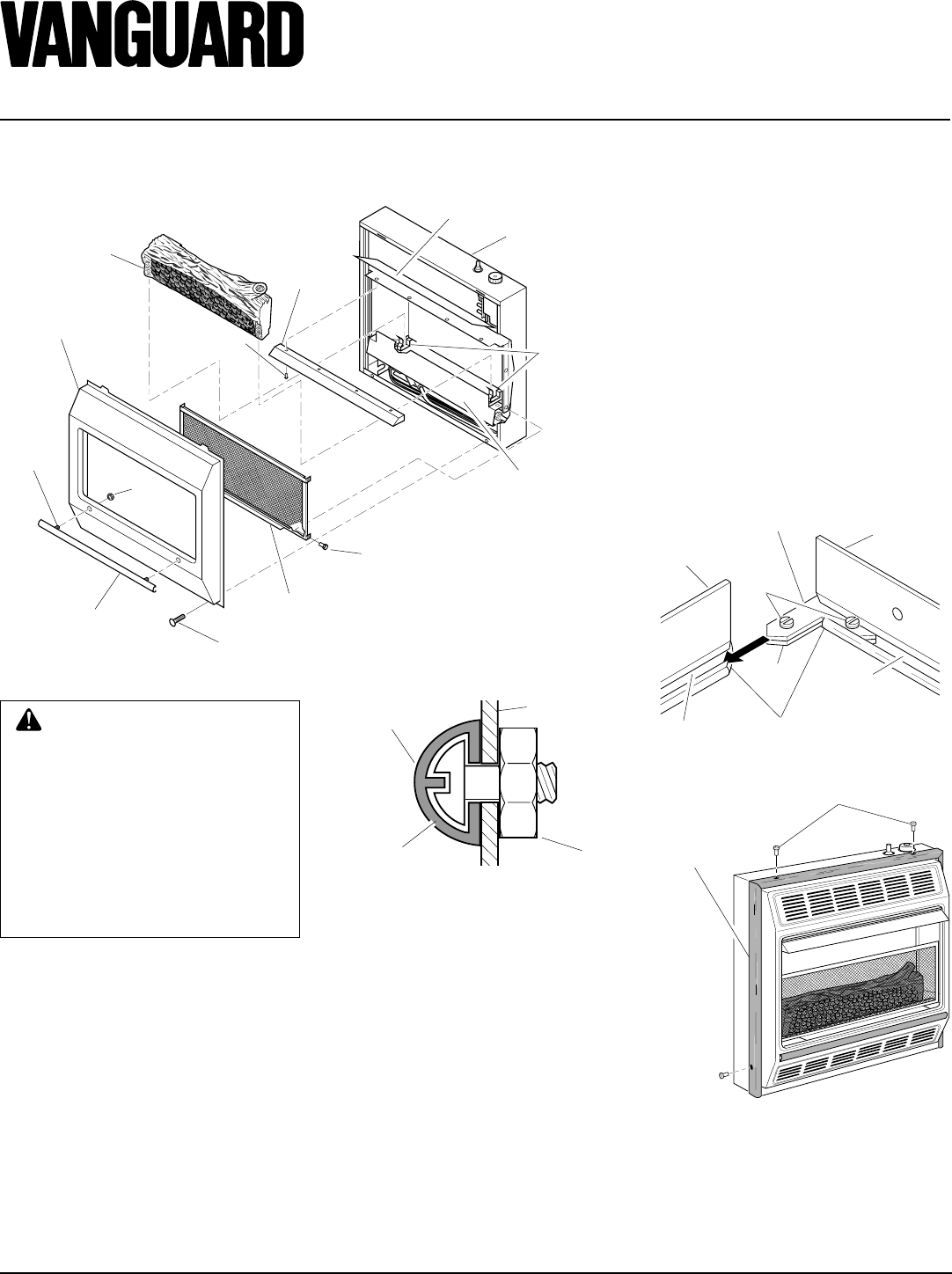 VANGUARD