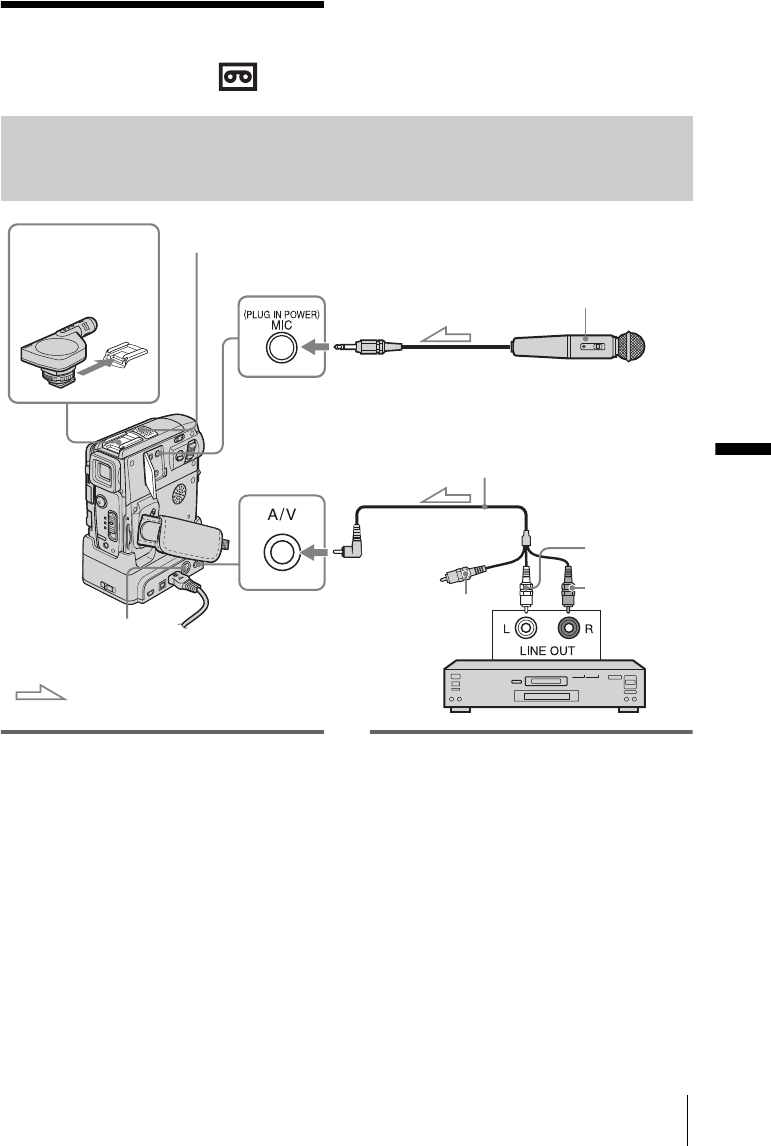 (PLUG IN POWER)
MIC

A/V

L R
LINE OUT