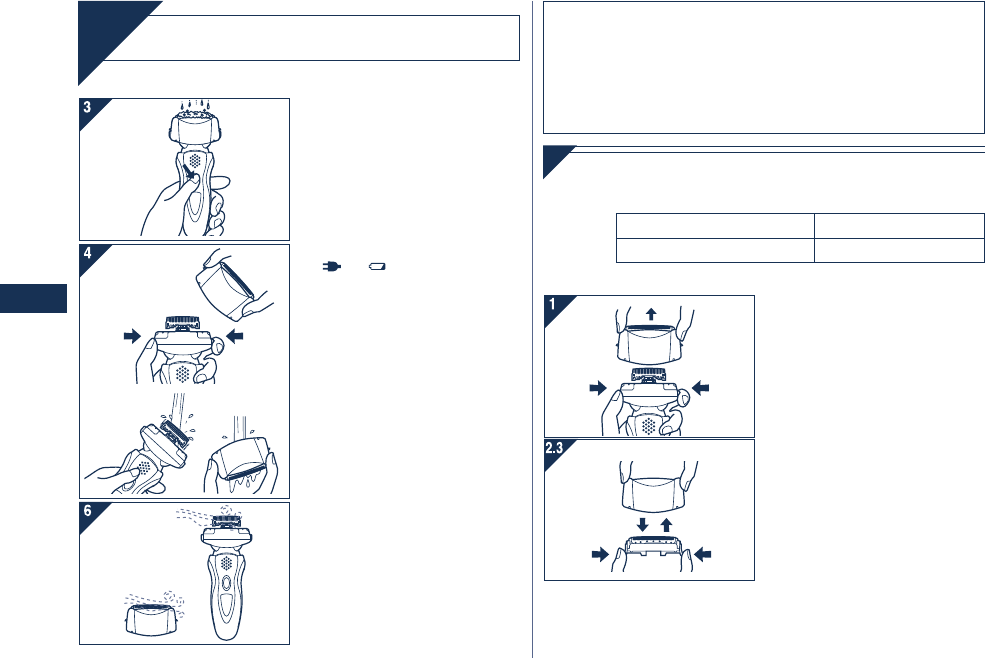 3

4

6

1

2.3