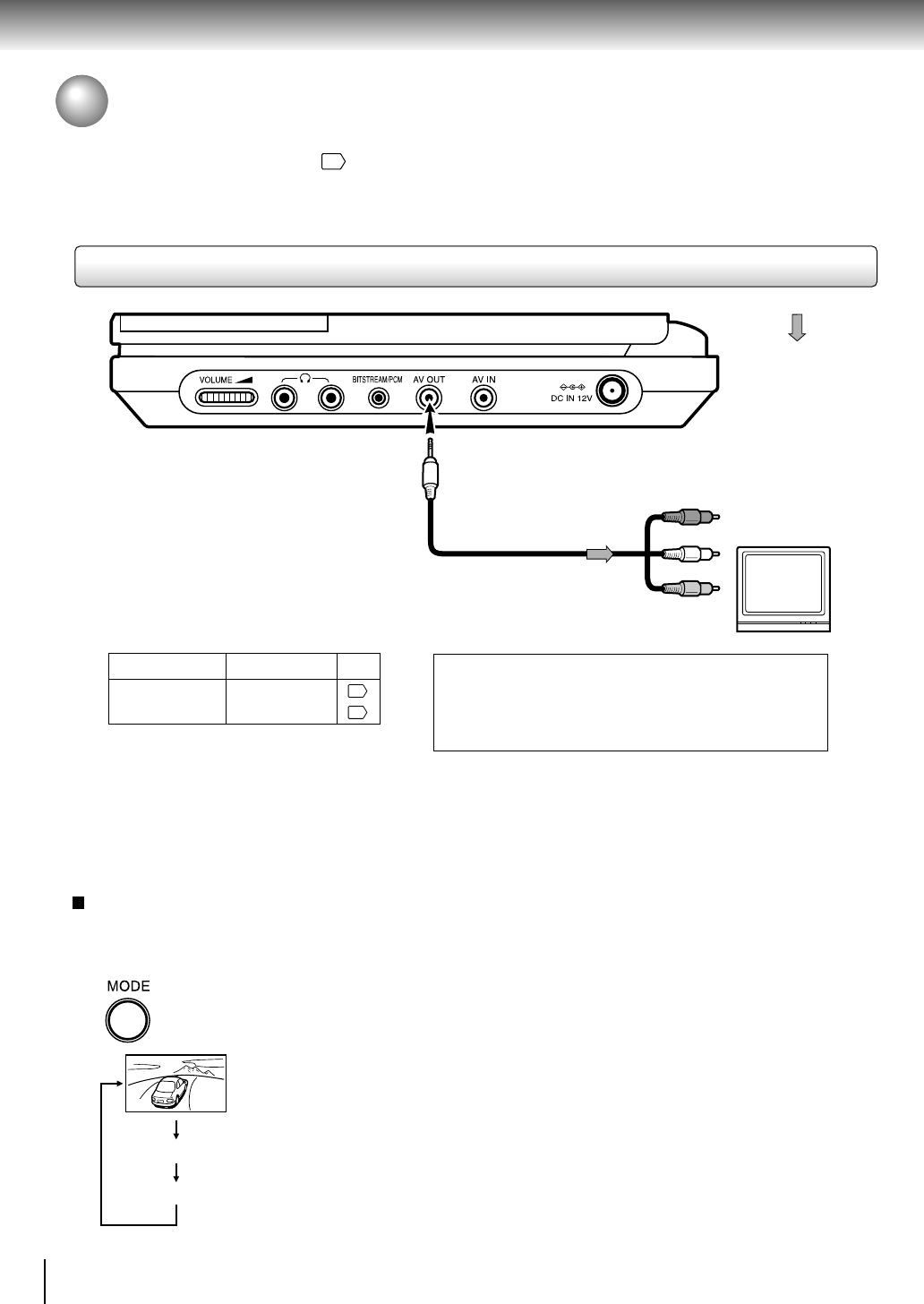 VOLUME

BITSTREAM/PCM

AV OUT

AV IN

DC IN 12V

MODE