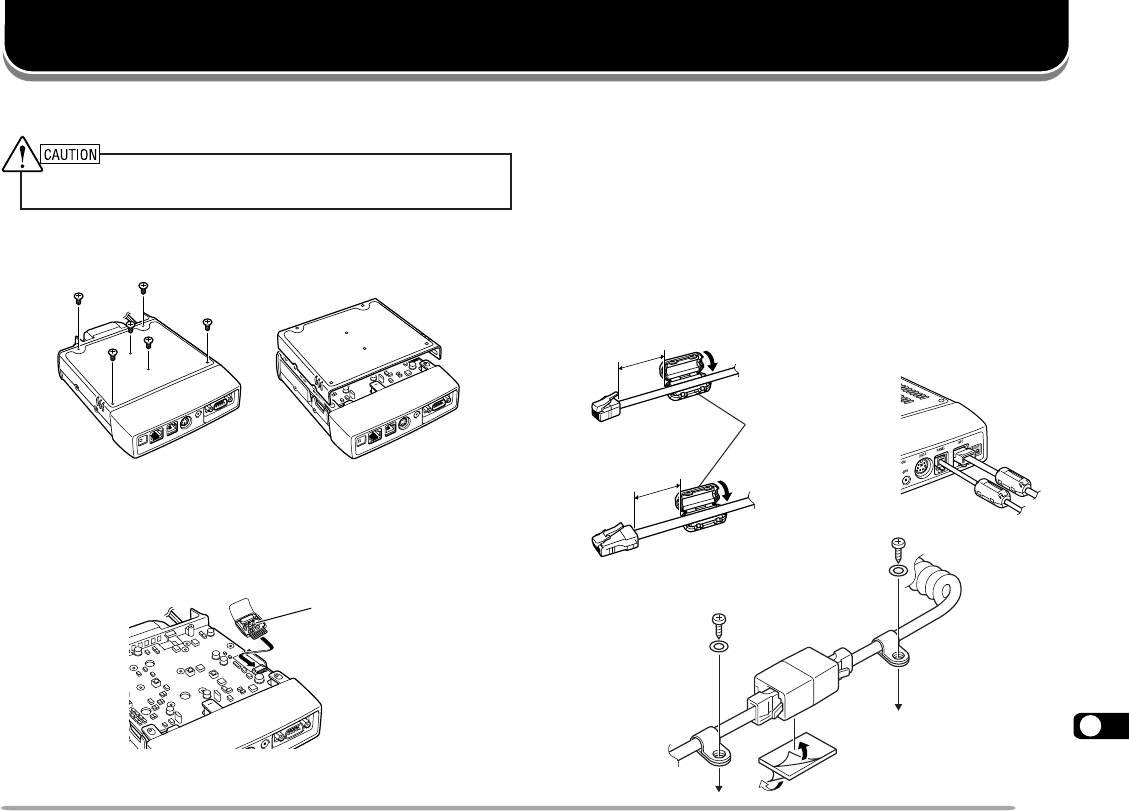 CAUTION