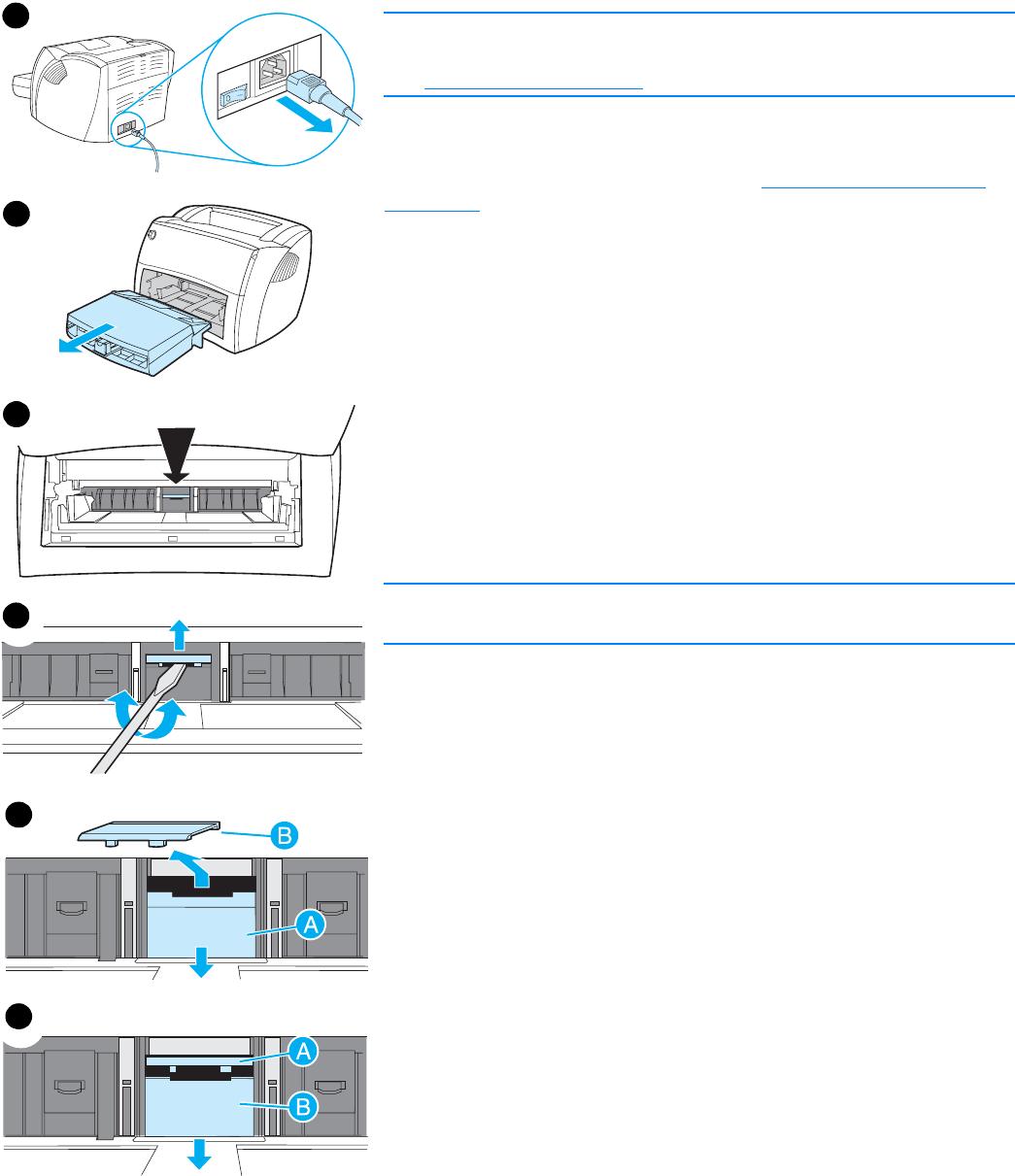 B

A

A

B