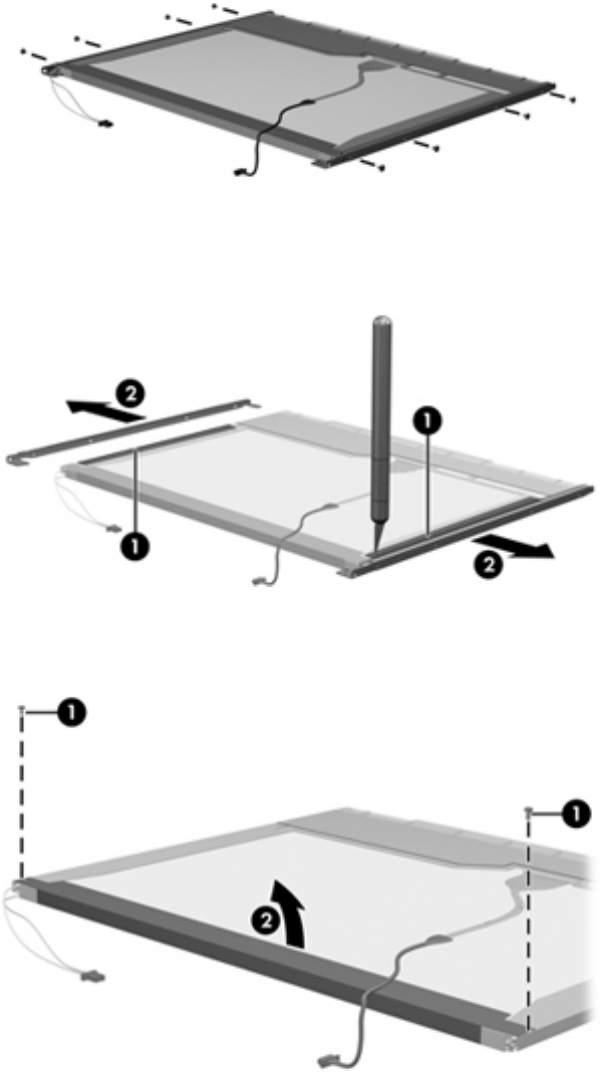 2
1
1
2
1
1
2