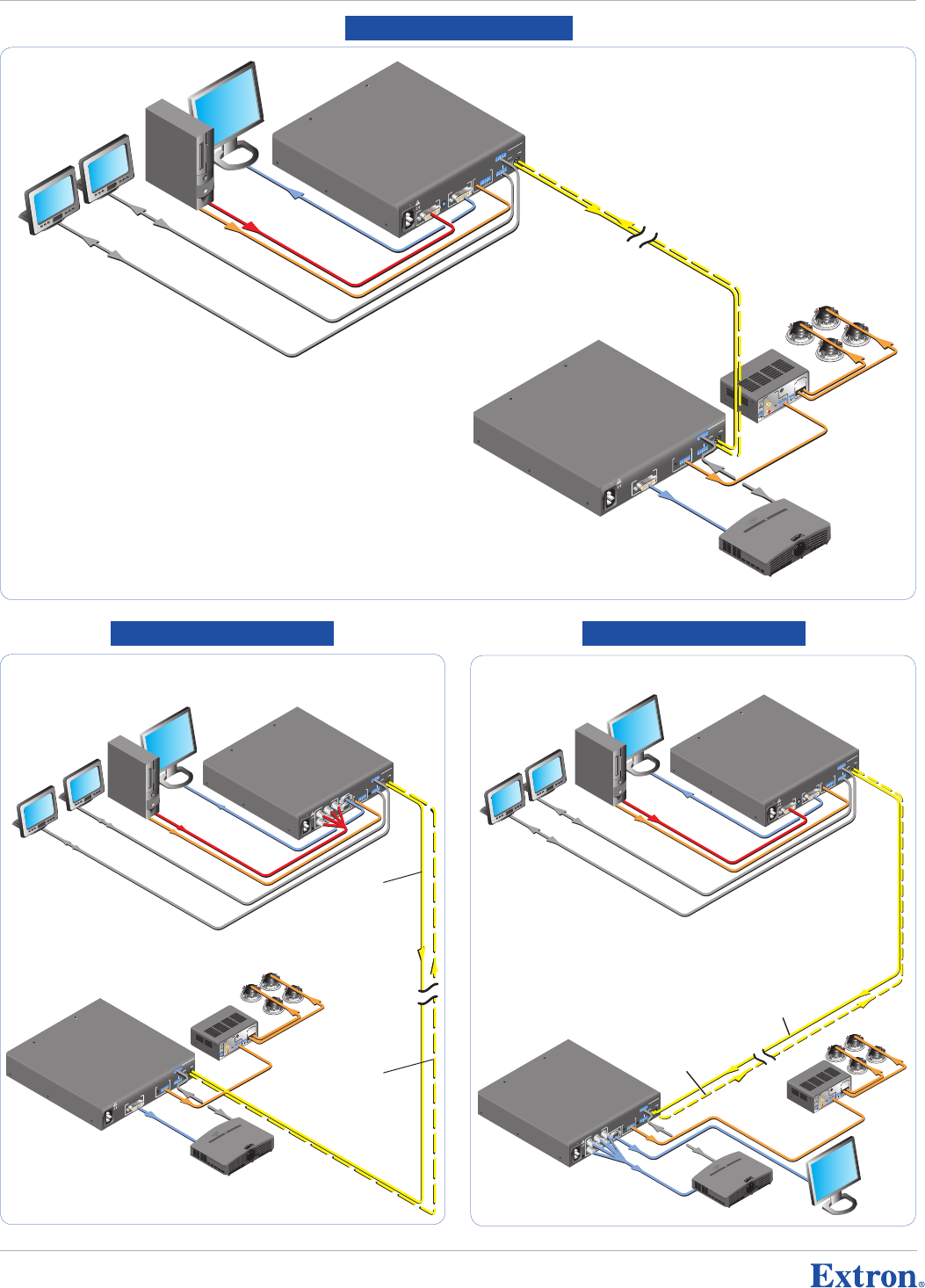 Extron®