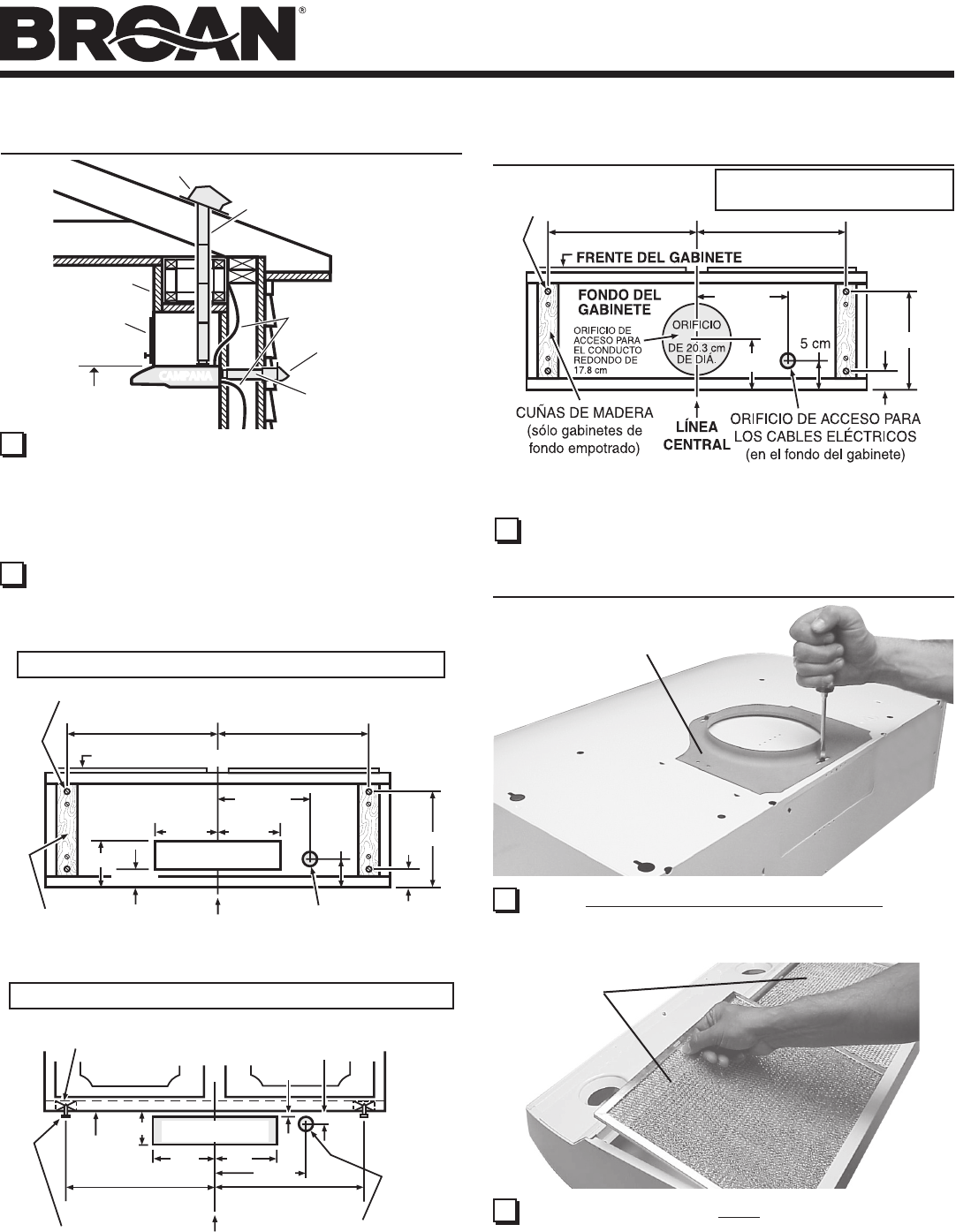 BROAN®

CAMPANA

FRENTE DEL GABINETE

FONDO DEL GABINETE

ORIFICIO DE ACCESO PARA EL CONDUCTO REDONDO DE 17.8 cm

ORIFICIO DE 20.3 cm DE DIÁ.

5 cm

CUÑAS DE MADERA (sólo gabinetes de fondo empotrado)

LÍNEA CENTRAL

ORIFICIO DE ACCESO PARA LOS CABLES ELÉCTRICOS (en el fondo del gabinete)