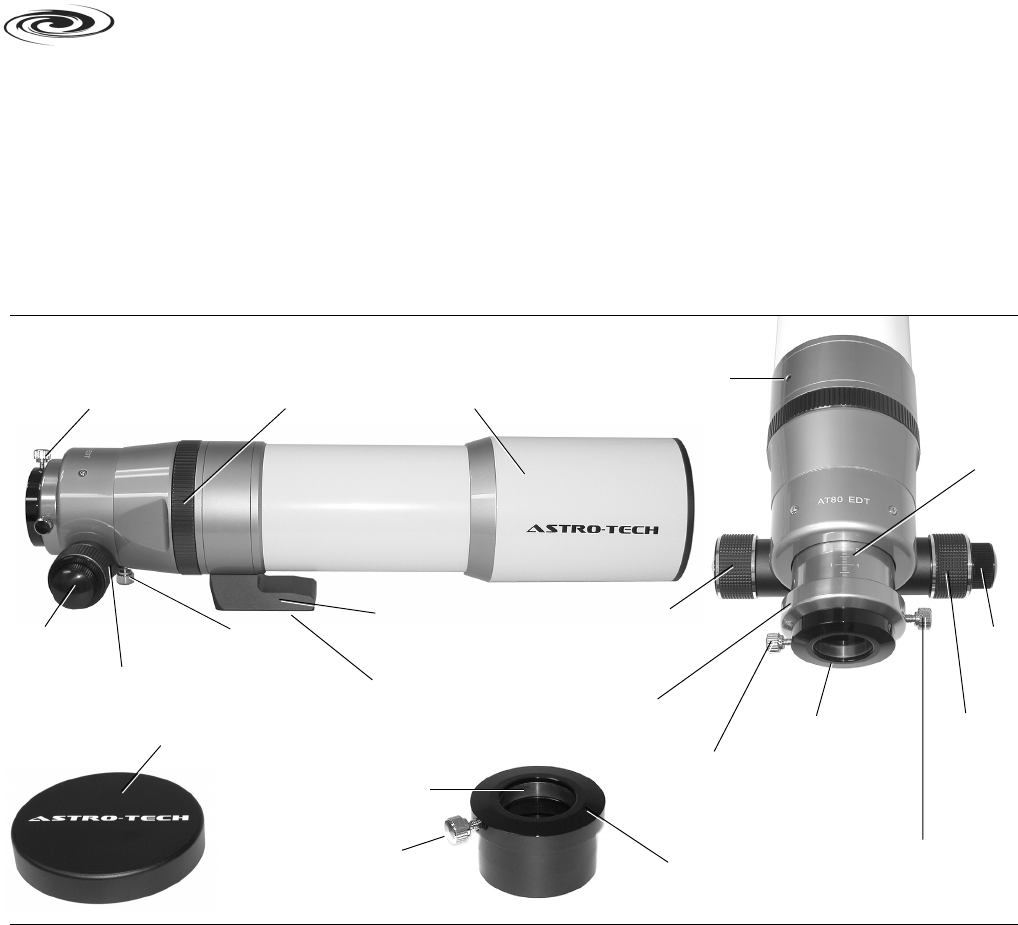 ASTRO-TECH

AT80 EDT

ASTRO-TECH