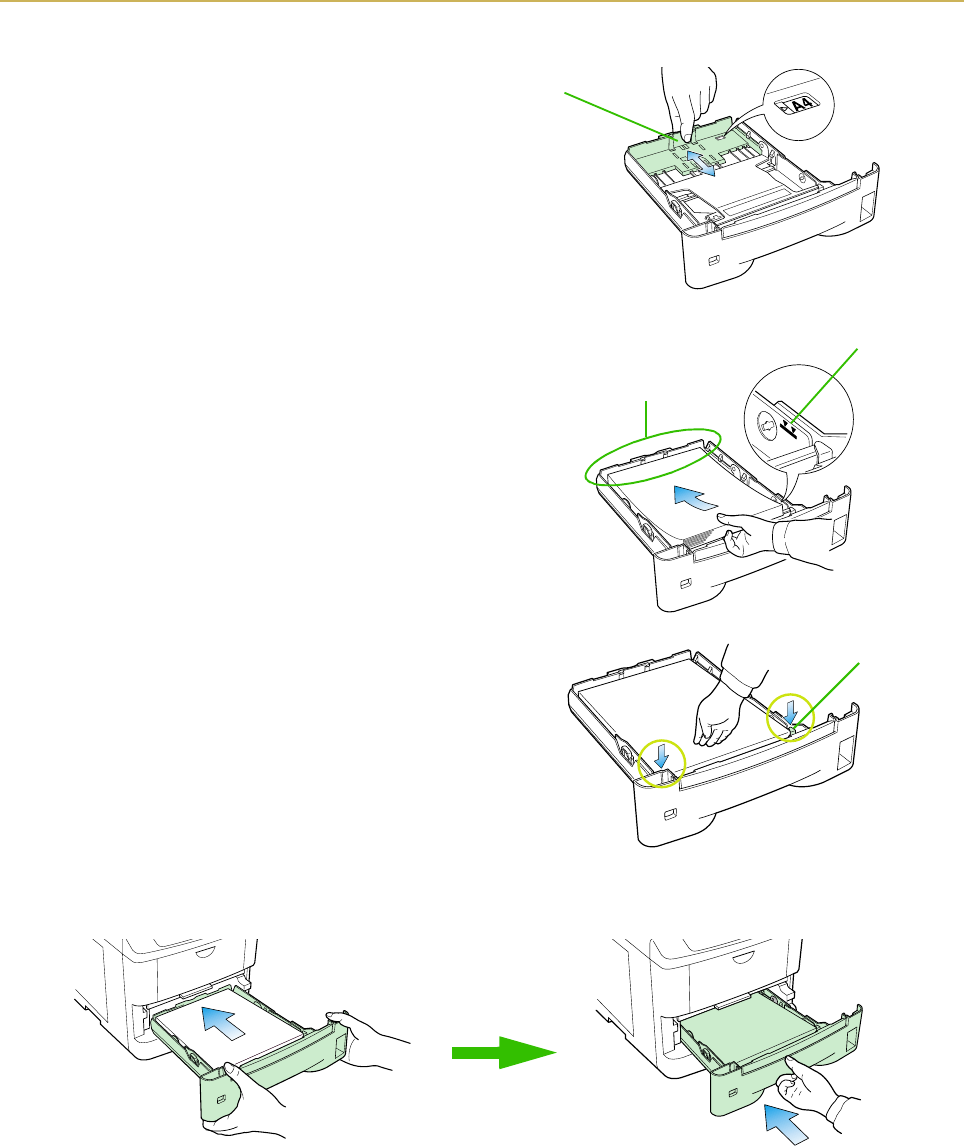 A4