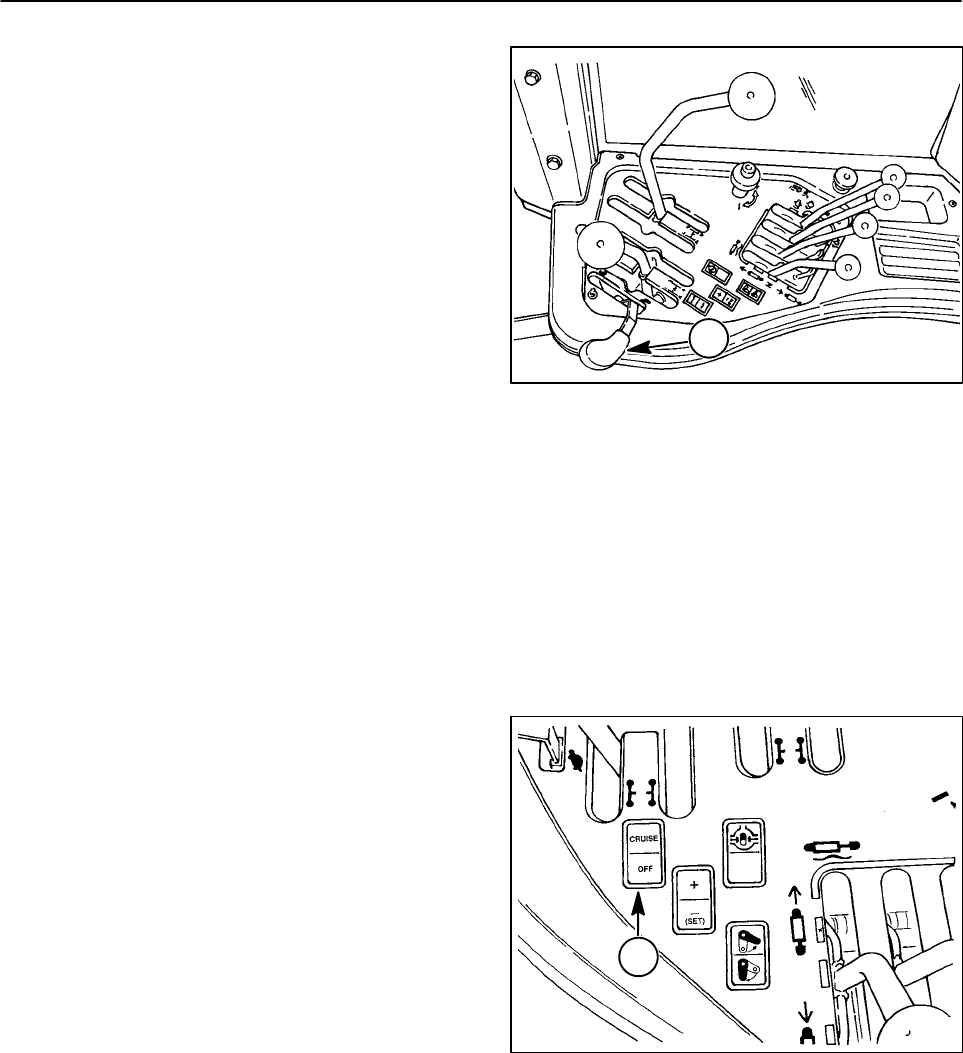 CRUISE
OFF
+
—
(SET)