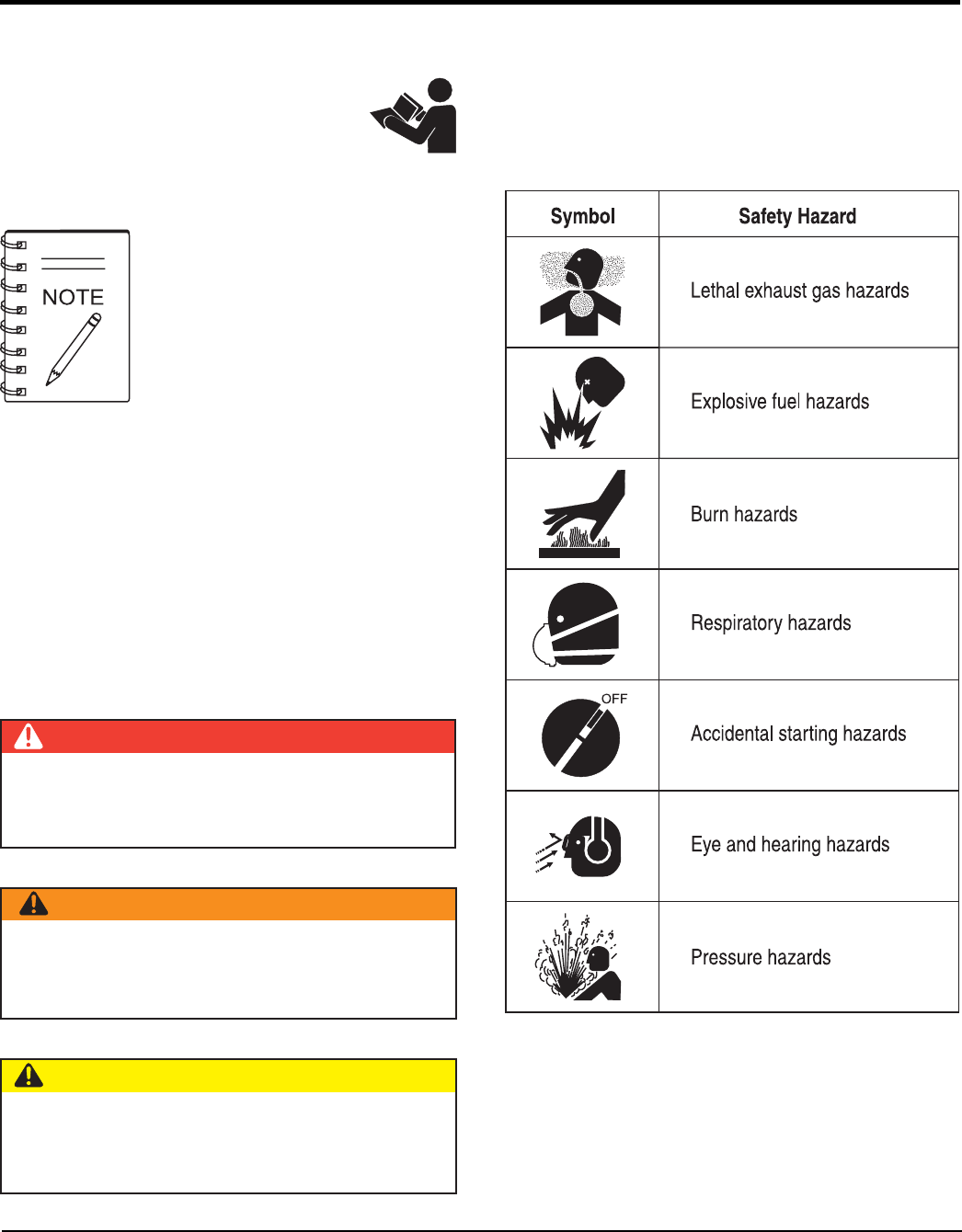 NOTE

| Symbol | Safety Hazard |
|---|---|
| | Lethal exhaust gas hazards |
| | Explosive fuel hazards |
| | Burn hazards |
| | Respiratory hazards |
| OFF | Accidental starting hazards |
| | Eye and hearing hazards |
| | Pressure hazards |