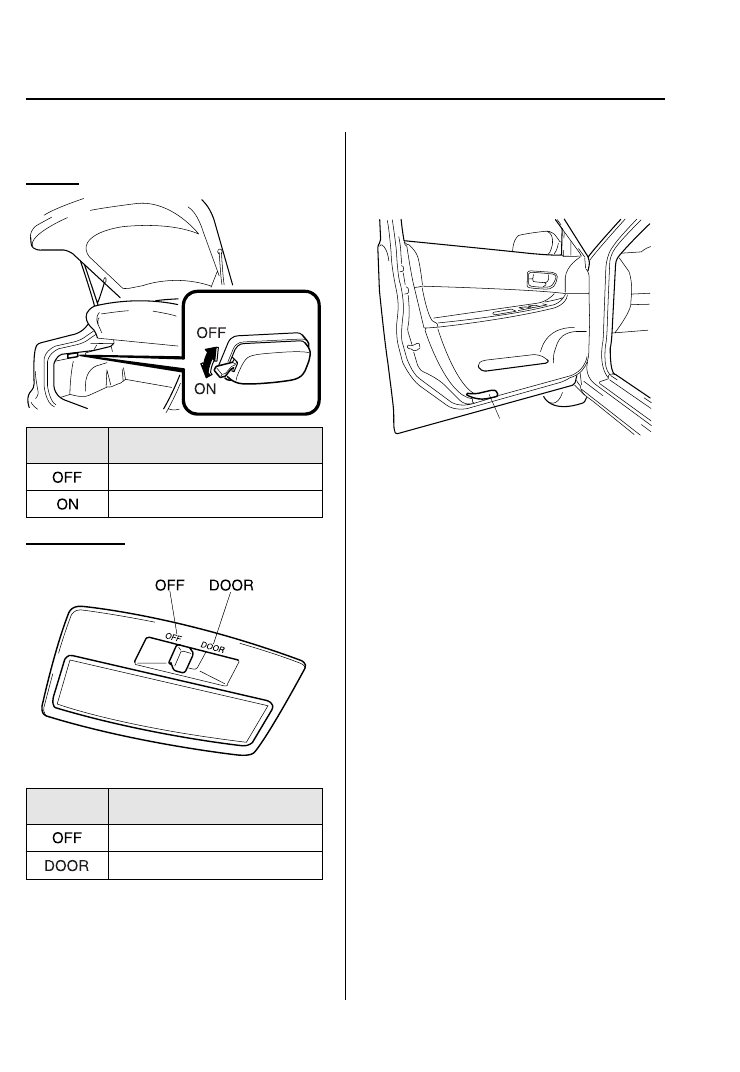 OFF

ON

| | |
|---|---|
| OFF | |
| ON | |

OFF DOOR

OFF DOOR

| | |
|---|---|
| OFF | |
| DOOR | |