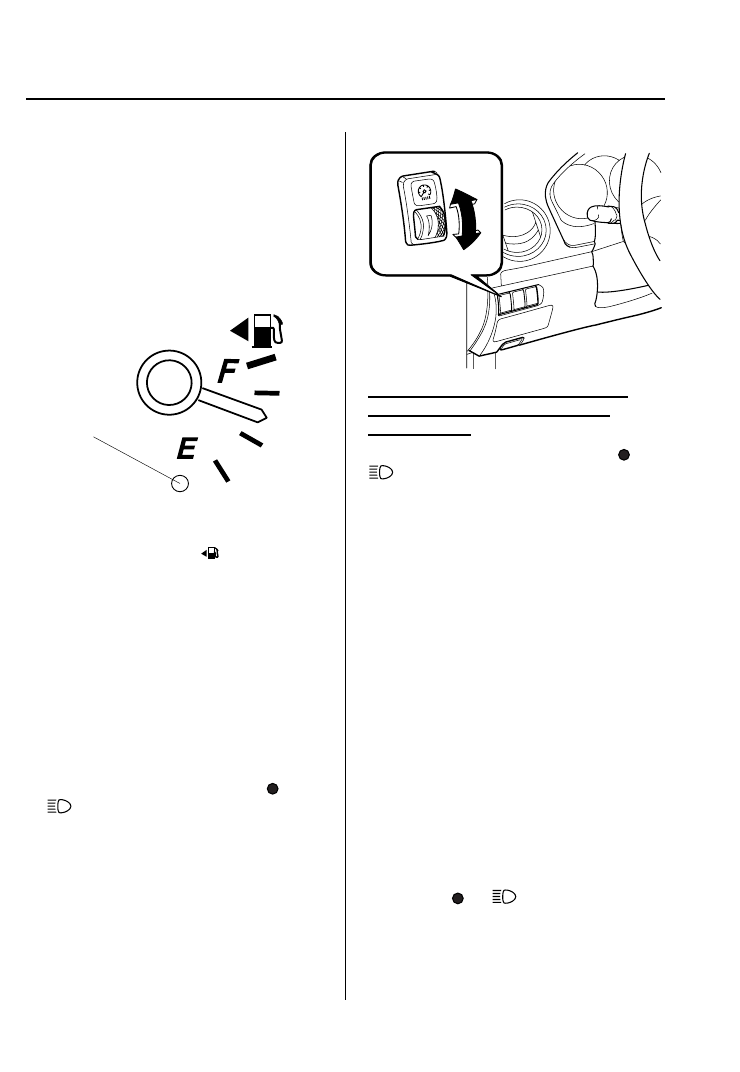 F

E