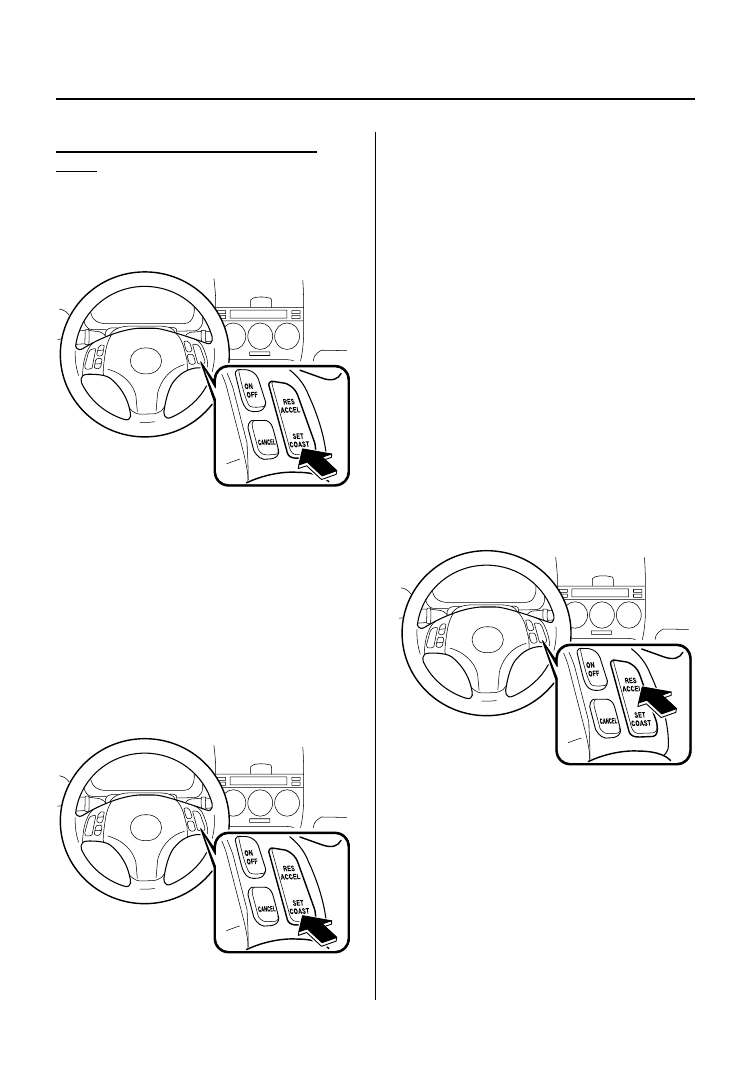 ON
OFF
RES
ACCEL
CANCEL
SET
COAST

ON
OFF
RES
ACCEL
CANCEL
SET
COAST

ON
OFF
RES
ACCEL
CANCEL
SET
COAST