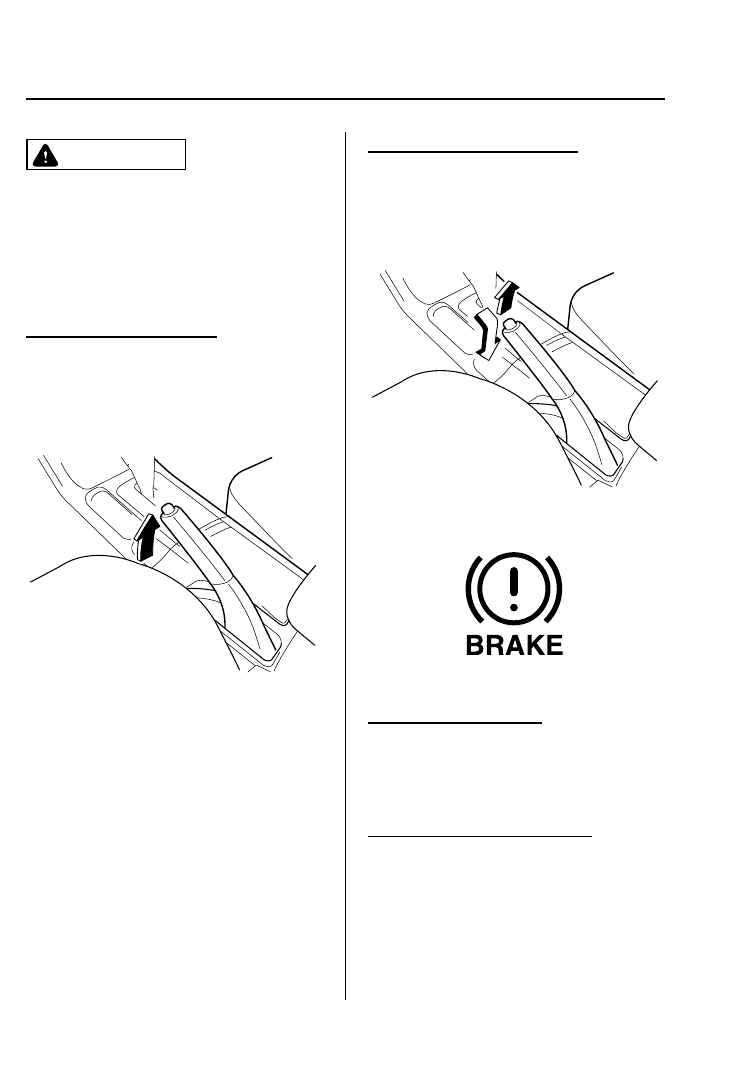 BRAKE