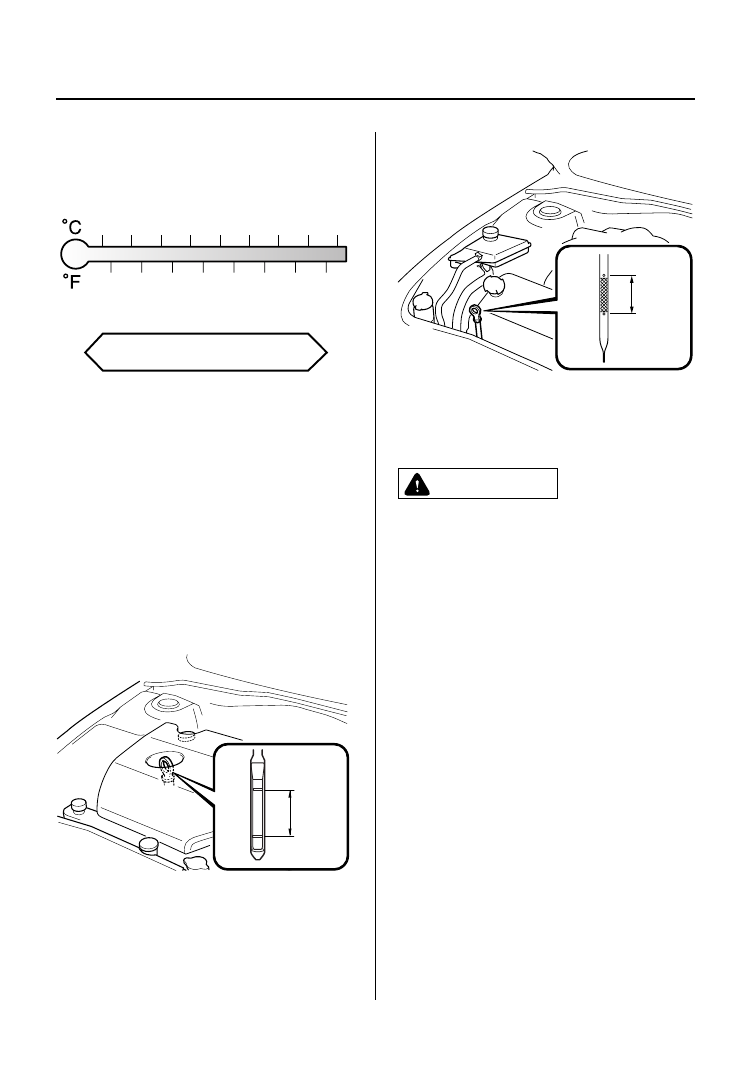 °C

°F