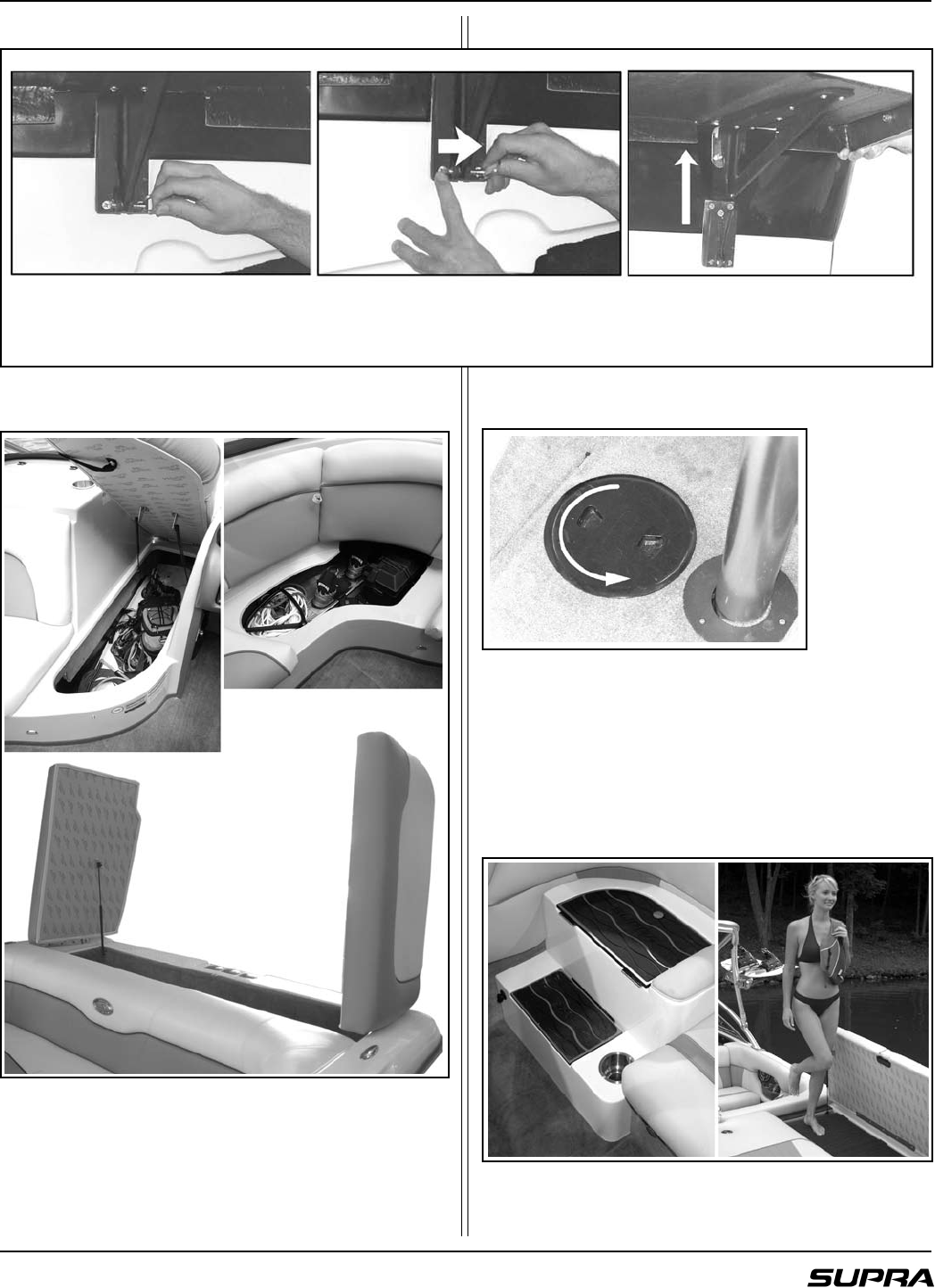 SUPRA