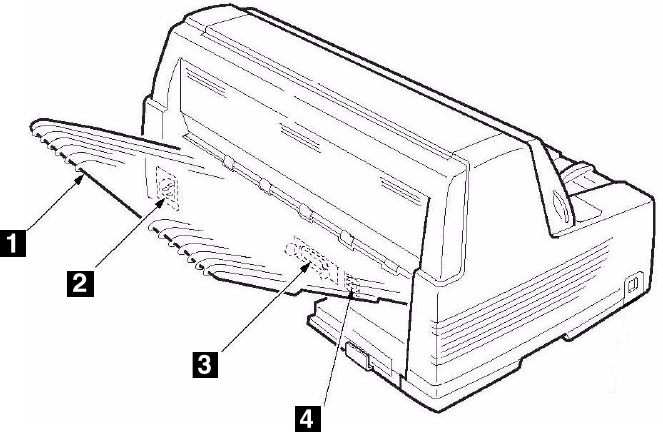 1

2

3

4