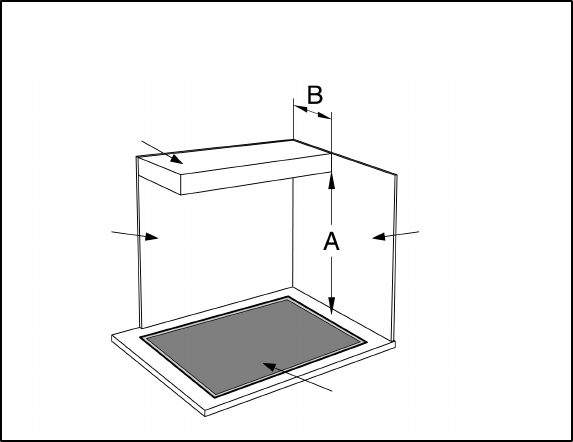 B
A