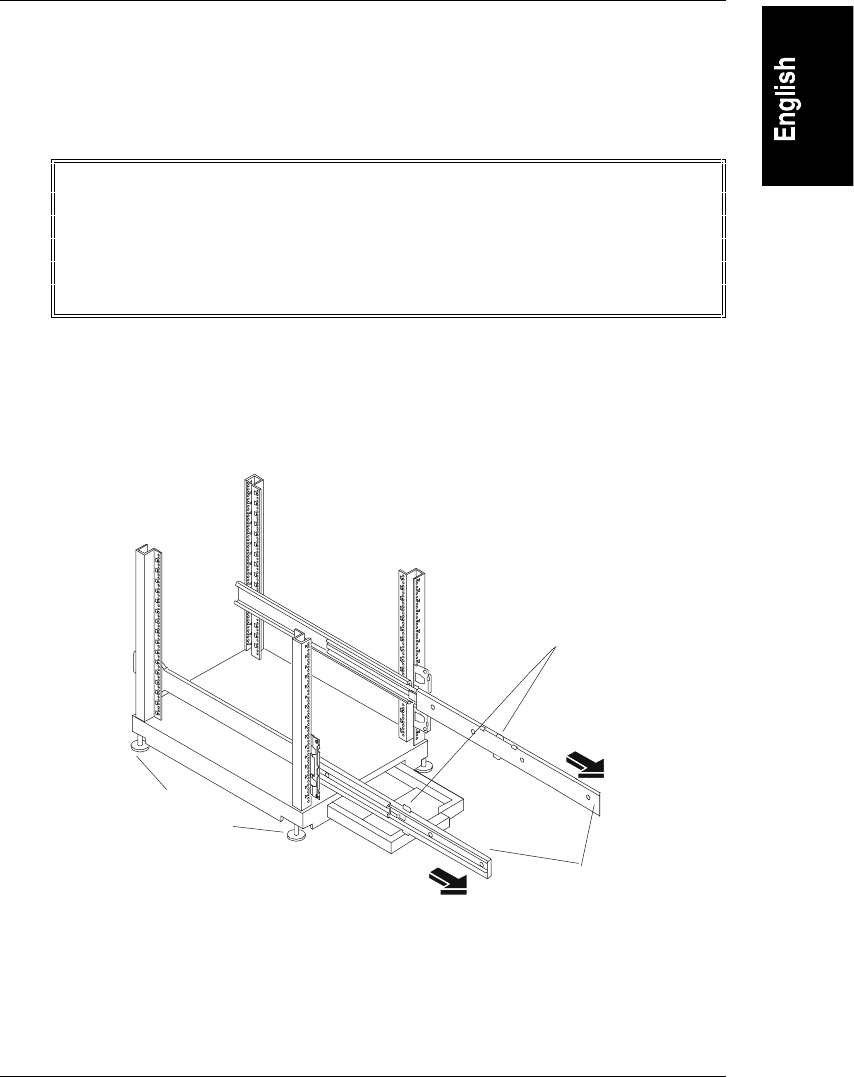 English