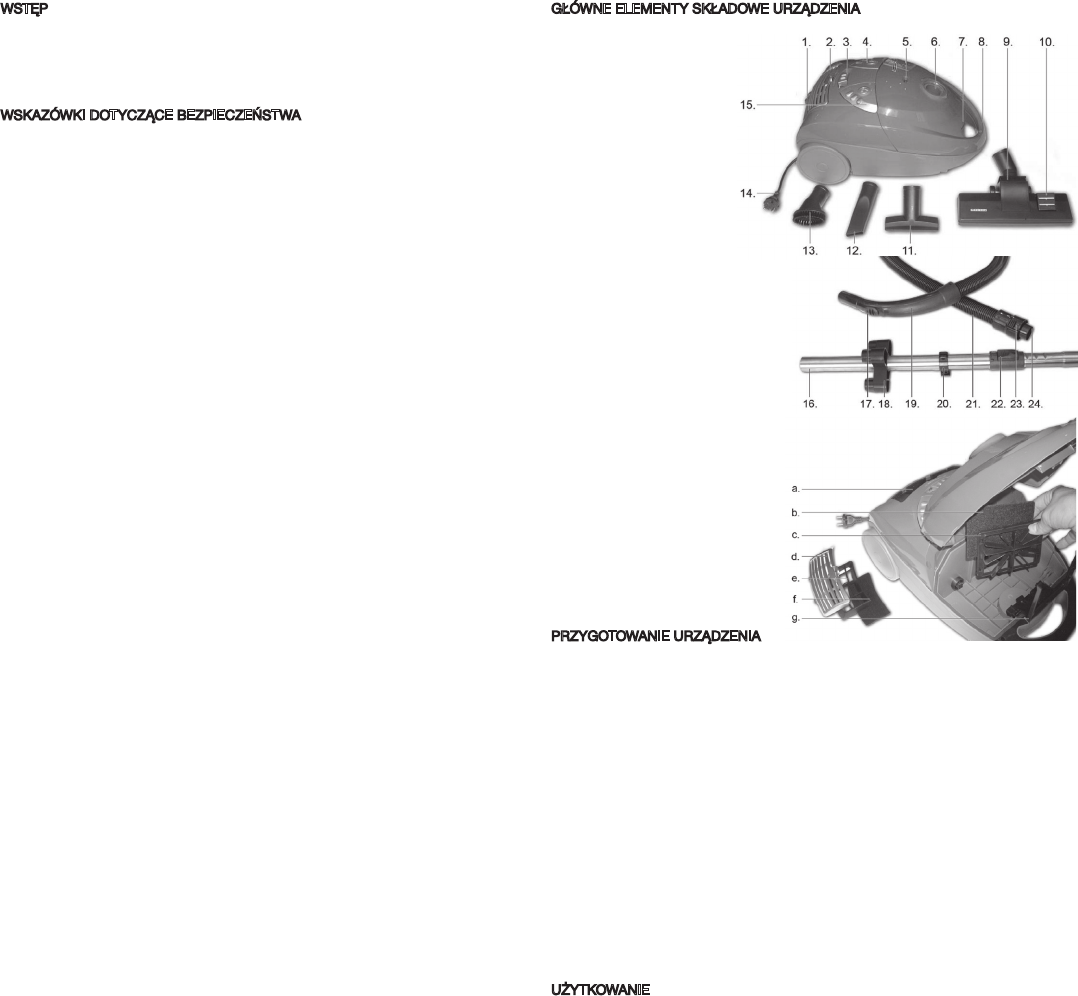 WSTĘP

WSKAZÓWKI DOTYCZĄCE BEZPIECZEŃSTWA

GŁÓWNE ELEMENTY SKŁADOWE URZĄDZENIA

1. 2. 3. 4. 5. 6. 7. 8. 9. 10.

15.

14.

13. 12. 11.

16. 17. 18. 19. 20. 21. 22. 23. 24.

a.

b.

c.

d.

e.

f.

g.

PRZYGOTOWANIE URZĄDZENIA

UŻYTKOWANIE