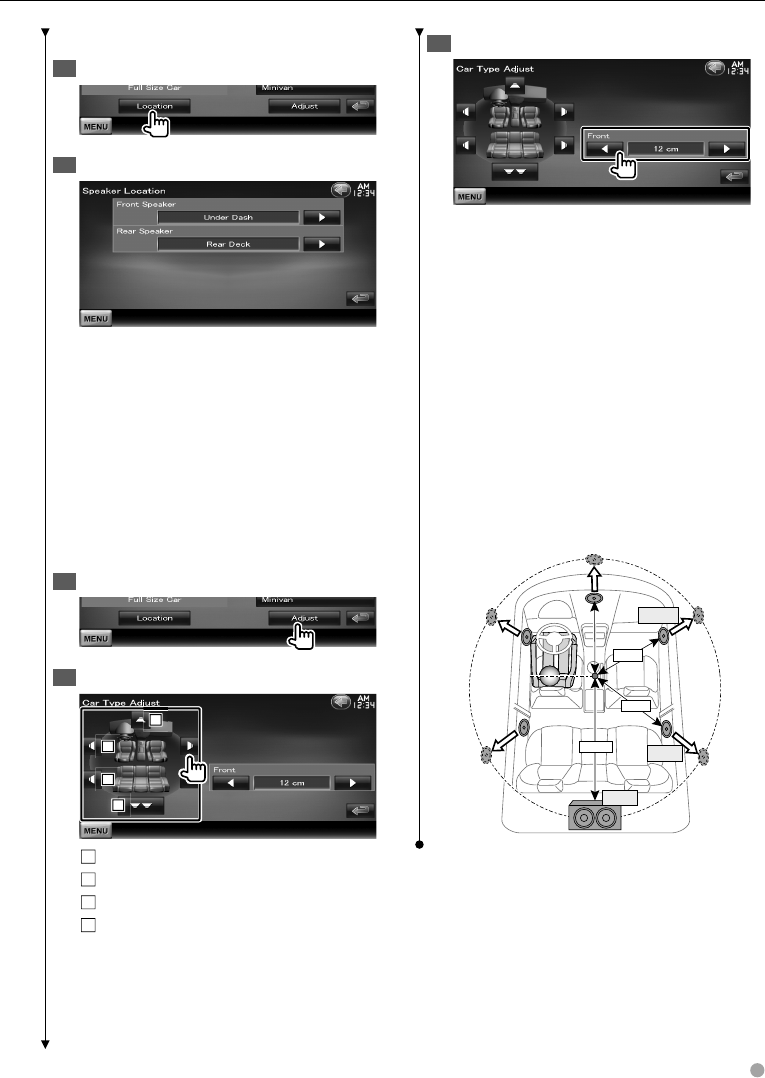 Full Size Car

Minivan

Location

Adjust

MENU

Speaker Location

AM 12:34

Front Speaker

Under Dash

Rear Speaker

Rear Deck

MENU

Full Size Car

Minivan

Location

Adjust

MENU

Car Type Adjust

AM 12:34

Front

12 cm

MENU

Car Type Adjust

AM 12:34

Front

12 cm

MENU