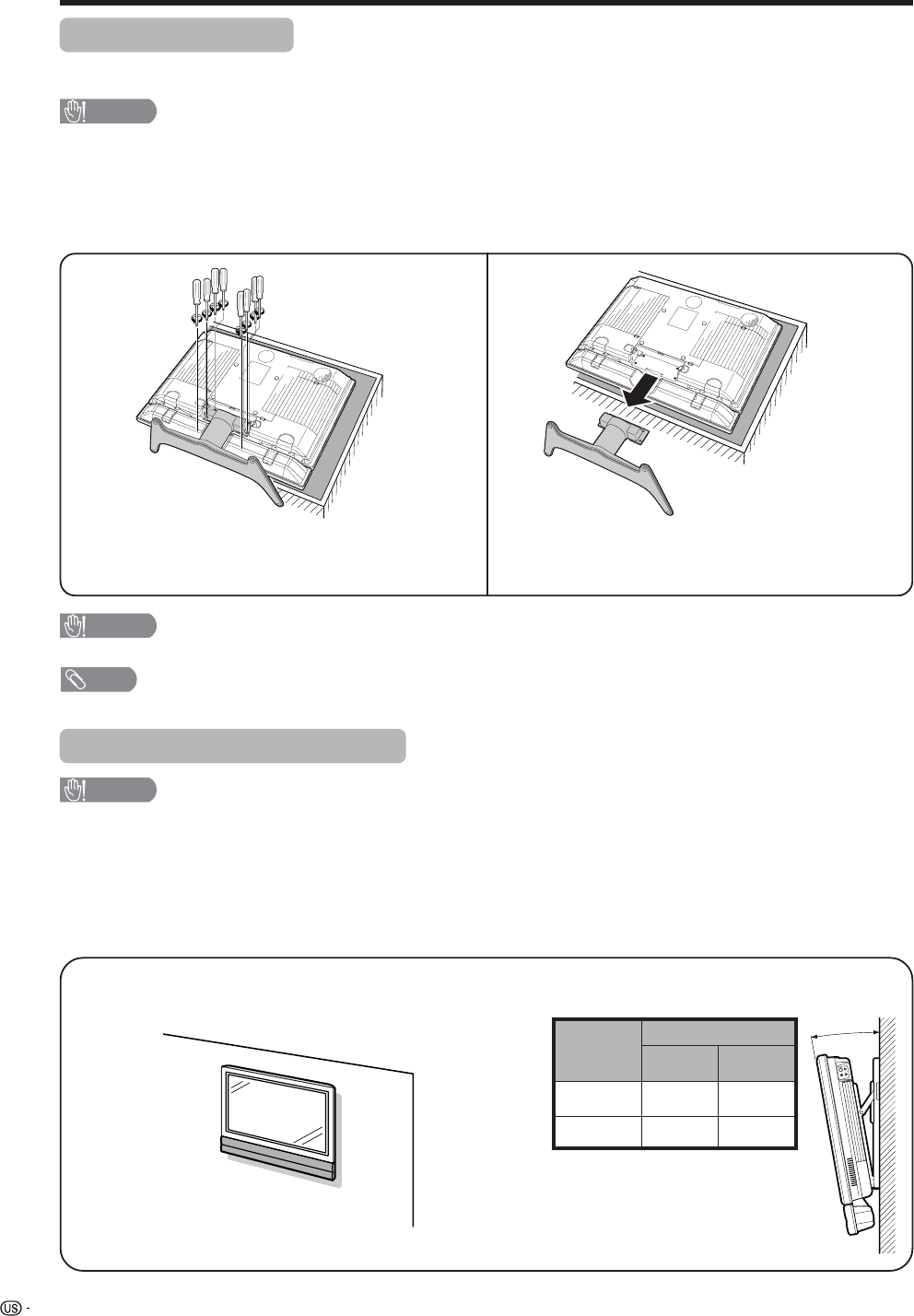 US -