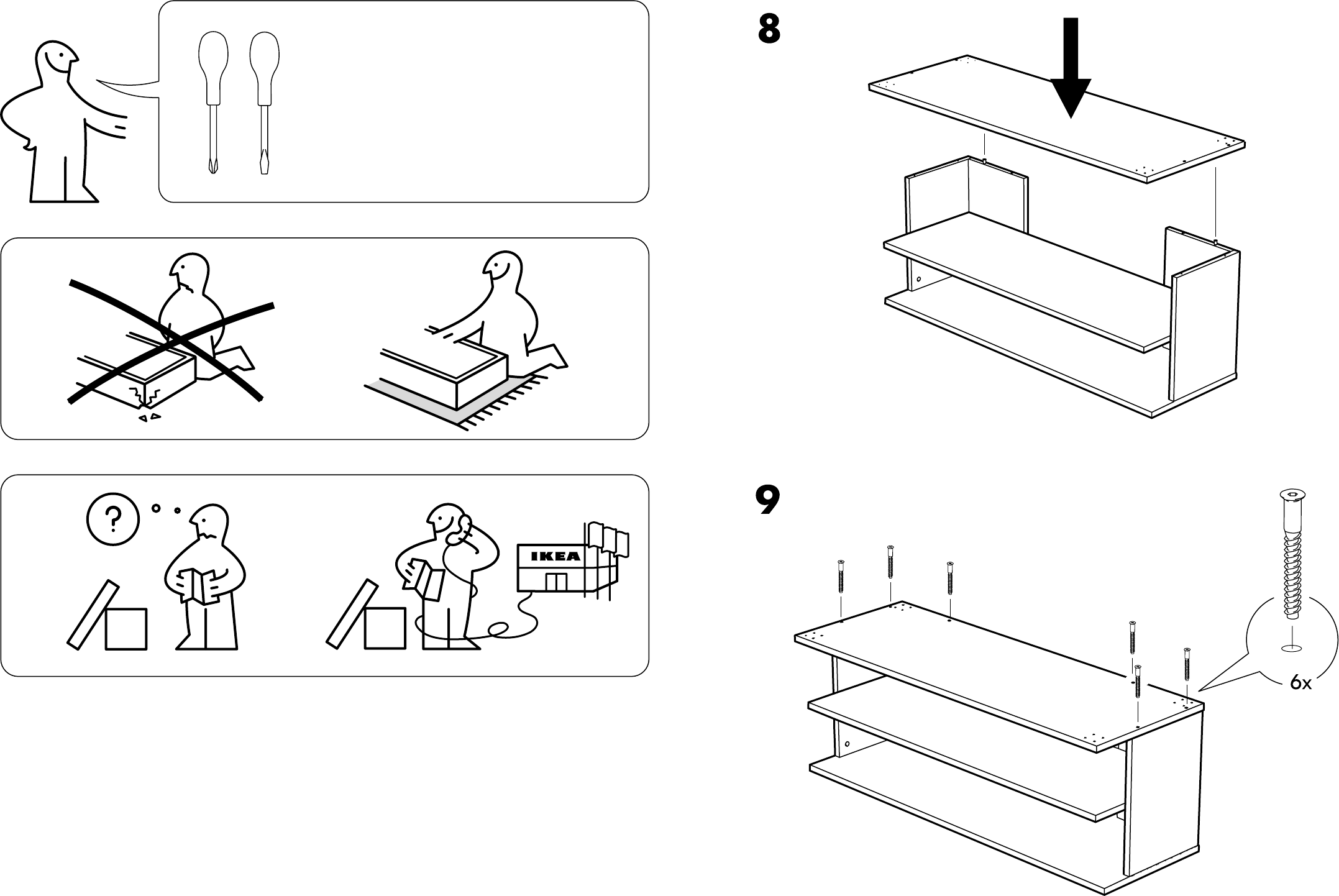 ?

IKEA

8

9

6x