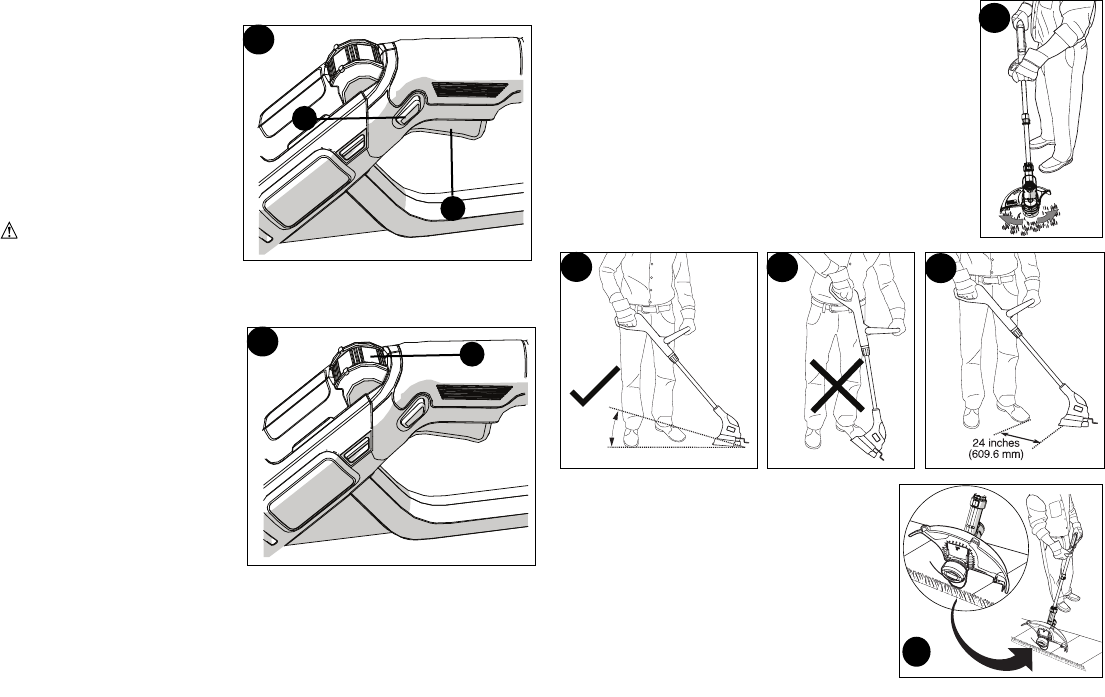 24 inches
(609.6 mm)