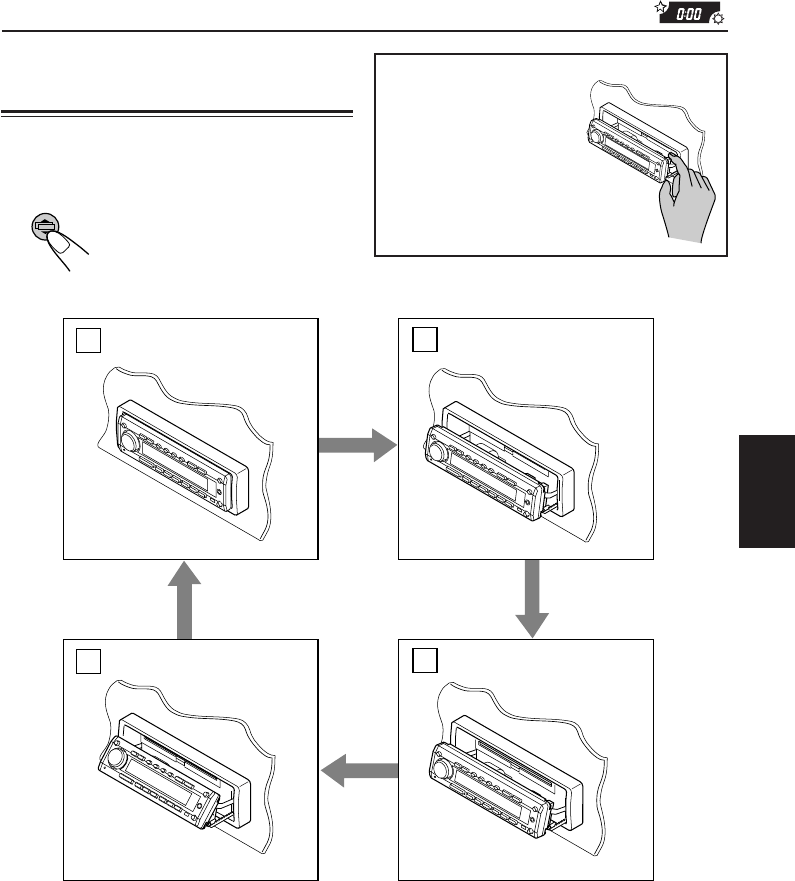 0:00