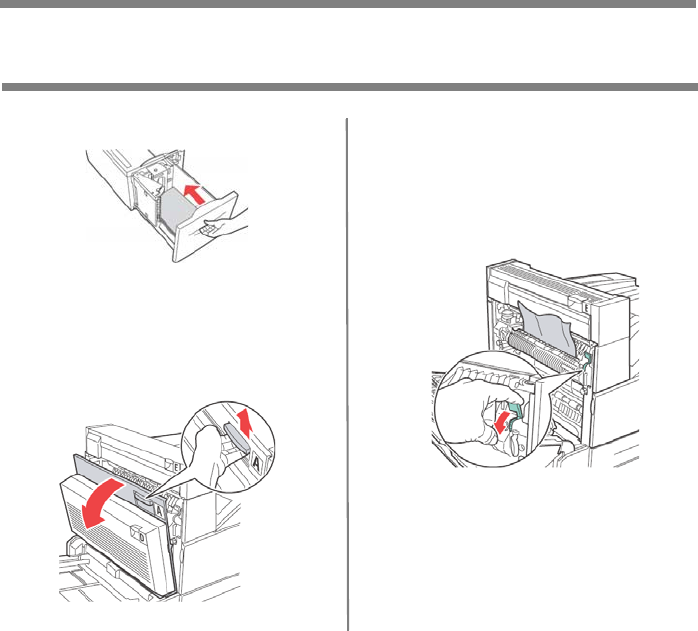 E

A

A

D

E