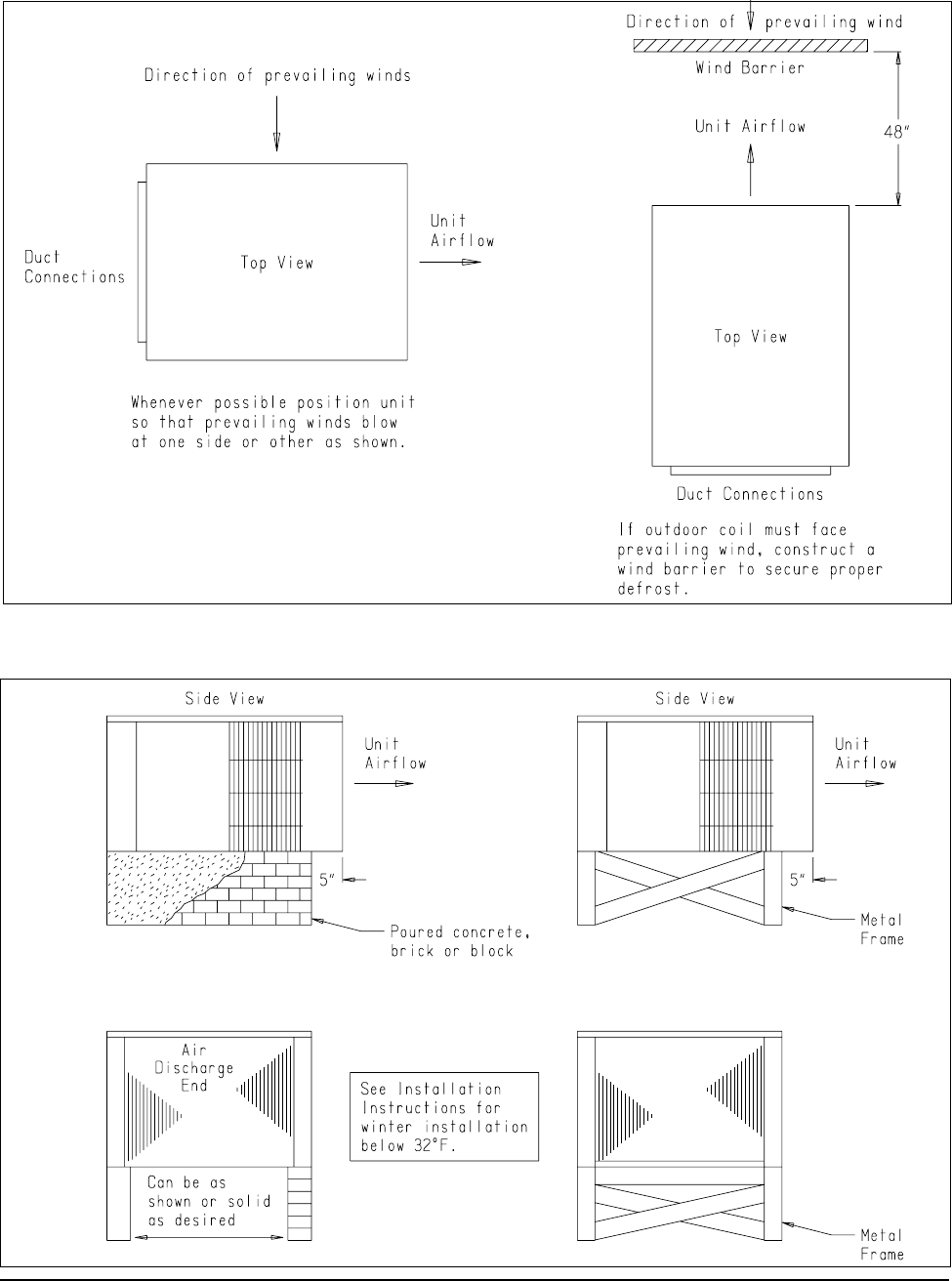 Direction of prevailing winds

Duct Connections

Top View

Unit Airflow

Whenever possible position unit so that prevailing winds blow at one side or other as shown.

Direction of prevailing wind

Wind Barrier

Unit Airflow

48"

Top View

Duct Connections

If outdoor coil must face prevailing wind, construct a wind barrier to secure proper defrost.

Side View

Unit Airflow

5"

Poured concrete, brick or block

Side View

Unit Airflow

5"

Metal Frame

Air Discharge End

Can be as shown or solid as desired

See Installation Instructions for winter installation below 32°F.

Metal Frame